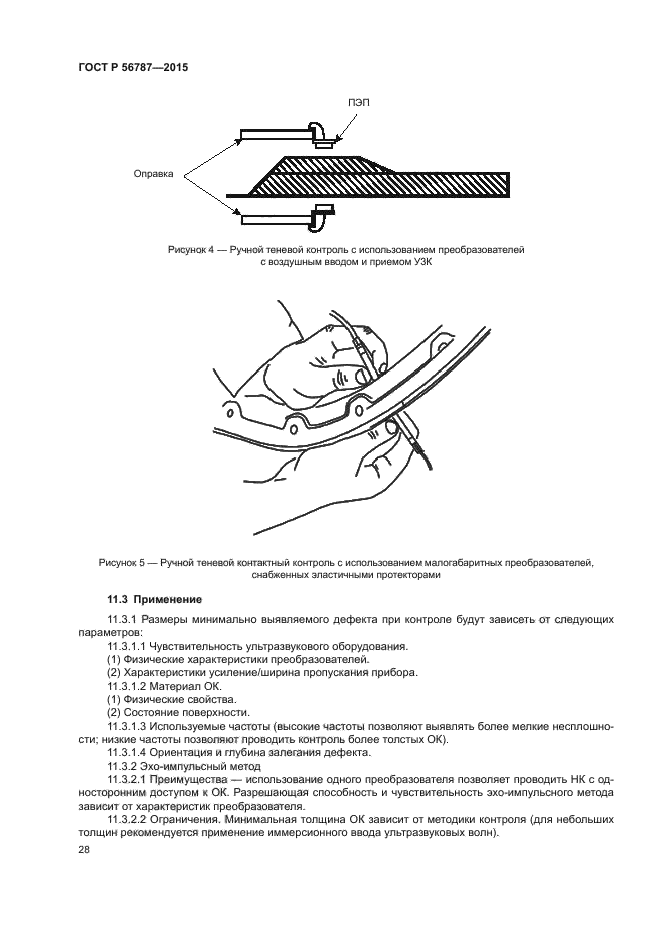 ГОСТ Р 56787—2015

ПЭП

Оправка

Рисунок 4 — Ручной теневой контроль с использованием преобразователей с воздушным вводом и приемом УЗК

Рисунок 5 — Ручной теневой контактный контроль с использованием малогабаритных преобразователей, снабженных эластичными протекторами

11.3 Применение

11.3.1 Размеры минимально выявляемого дефекта при контроле будут зависеть от следующих параметров:

11.3.1.1 Чувствительность ультразвукового оборудования.

(1) Физические характеристики преобразователей.

(2) Характеристики усиление/ширина пропускания прибора.

11.3.1.2 Материал ОК.

(1) Физические свойства.

(2) Состояние поверхности.

11.3.1.3 Используемые частоты (высокие частоты позволяют выявлять более мелкие несплошности; низкие частоты позволяют проводить контроль более толстых ОК).

11.3.1.4 Ориентация и глубина залегания дефекта.

11.3.2 Эхо-импульсный метод

11.3.2.1 Преимущества — использование одного преобразователя позволяет проводить НК с односторонним доступом к ОК. Разрешающая способность и чувствительность эхо-импульсного метода зависит от характеристик преобразователя.

11.3.2.2 Ограничения. Минимальная толщина ОК зависит от методики контроля (для небольших толщин рекомендуется применение иммерсионного ввода ультразвуковых волн).

28