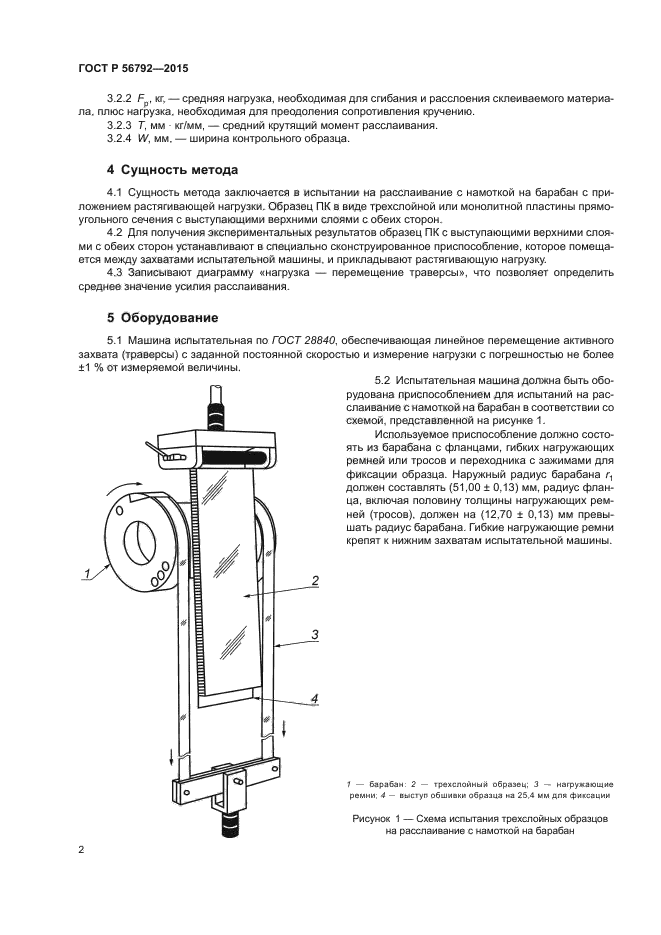 ГОСТ Р 56792—2015

3.2.2 $F_p$, кг, — средняя нагрузка, необходимая для сгибания и расслоения склеиваемого материала, плюс нагрузка, необходимая для преодоления сопротивления кручению.

3.2.3 $T$, мм · кг/мм, — средний крутящий момент расслаивания.

3.2.4 $W$, мм, — ширина контрольного образца.

4 Сущность метода

4.1 Сущность метода заключается в испытании на расслаивание с намоткой на барабан с приложением растягивающей нагрузки. Образец ПК в виде трехслойной или монолитной пластины прямоугольного сечения с выступающими верхними слоями с обеих сторон.

4.2 Для получения экспериментальных результатов образец ПК с выступающими верхними слоями с обеих сторон устанавливают в специально сконструированное приспособление, которое помещается между захватами испытательной машины, и прикладывают растягивающую нагрузку.

4.3 Записывают диаграмму «нагрузка — перемещение траверсы», что позволяет определить среднее значение усилия расслаивания.

5 Оборудование

5.1 Машина испытательная по ГОСТ 28840, обеспечивающая линейное перемещение активного захвата (траверсы) с заданной постоянной скоростью и измерение нагрузки с погрешностью не более ±1 % от измеряемой величины.

5.2 Испытательная машина должна быть оборудована приспособлением для испытаний на расслаивание с намоткой на барабан в соответствии со схемой, представленной на рисунке 1.

Используемое приспособление должно состоять из барабана с фланцами, гибких нагружающих ремней или тросов и переходника с зажимами для фиксации образца. Наружный радиус барабана $r_1$ должен составлять (51,00 ± 0,13) мм, радиус фланца, включая половину толщины нагружающих ремней (тросов), должен на (12,70 ± 0,13) мм превышать радиус барабана. Гибкие нагружающие ремни крепят к нижним захватам испытательной машины.

1

2

3

4

1 — барабан; 2 — трехслойный образец; 3 — нагружающие ремни; 4 — выступ обшивки образца на 25,4 мм для фиксации

Рисунок 1 — Схема испытания трехслойных образцов на расслаивание с намоткой на барабан

2