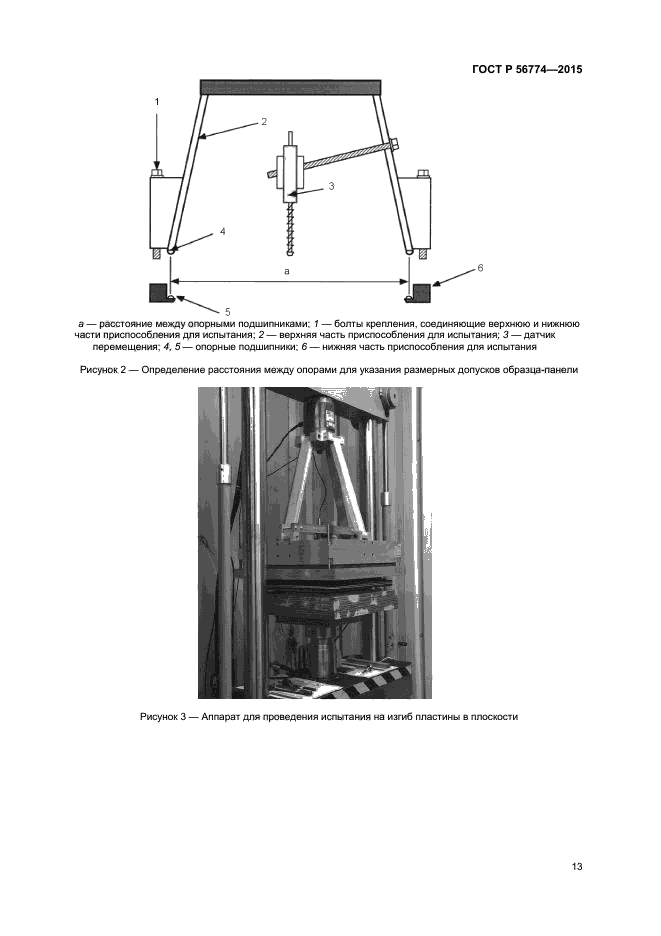 ГОСТ Р 56774—2015

1

2

3

4

a

6

5

a — расстояние между опорными подшипниками; 1 — болты крепления, соединяющие верхнюю и нижнюю части приспособления для испытания; 2 — верхняя часть приспособления для испытания; 3 — датчик перемещения; 4, 5 — опорные подшипники; 6 — нижняя часть приспособления для испытания

Рисунок 2 — Определение расстояния между опорами для указания размерных допусков образца-панели

Рисунок 3 — Аппарат для проведения испытания на изгиб пластины в плоскости

13