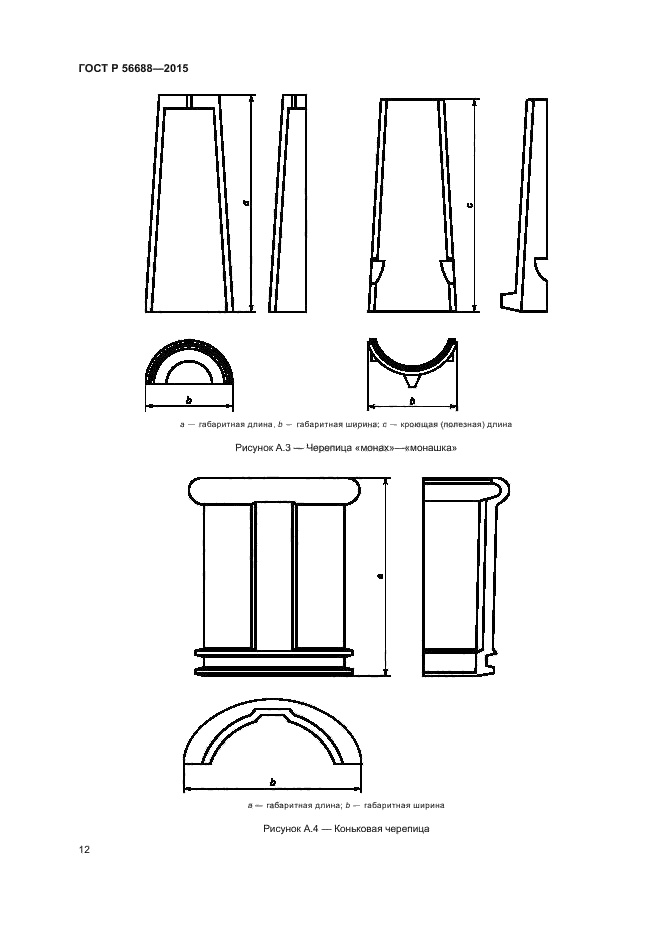 ГОСТ Р 56688—2015

a

c

b

b

a — габаритная длина, b — габаритная ширина; c — кроющая (полезная) длина

Рисунок А.3 — Черепица «монах»—«монашка»

a

b

a — габаритная длина; b — габаритная ширина

Рисунок А.4 — Коньковая черепица

12