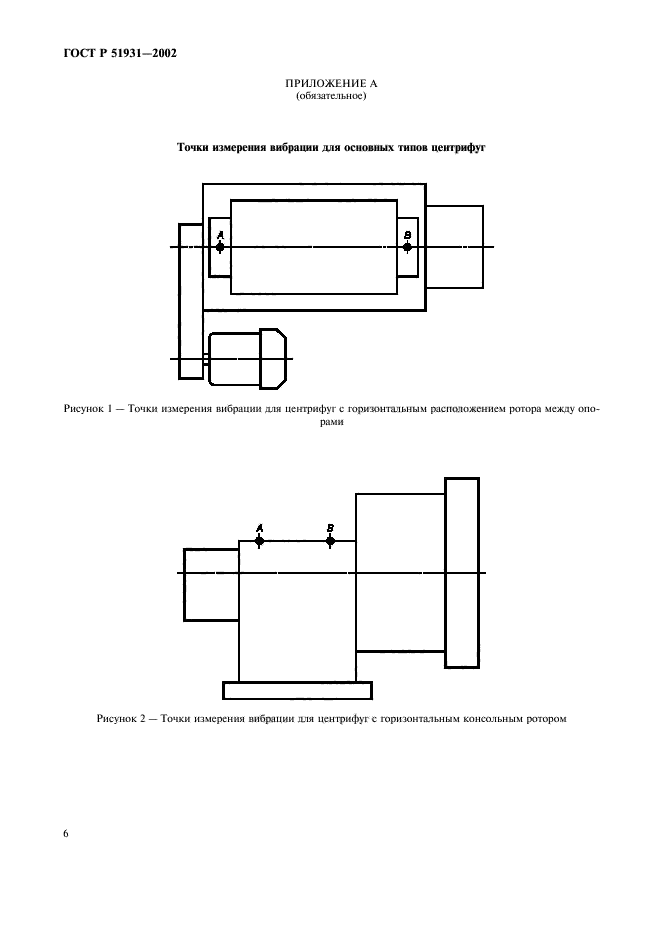 ГОСТ Р 51931—2002

ПРИЛОЖЕНИЕ А
(обязательное)

Точки измерения вибрации для основных типов центрифуг

A

B

Рисунок 1 — Точки измерения вибрации для центрифуг с горизонтальным расположением ротора между опорами

A

B

Рисунок 2 — Точки измерения вибрации для центрифуг с горизонтальным консольным ротором

6