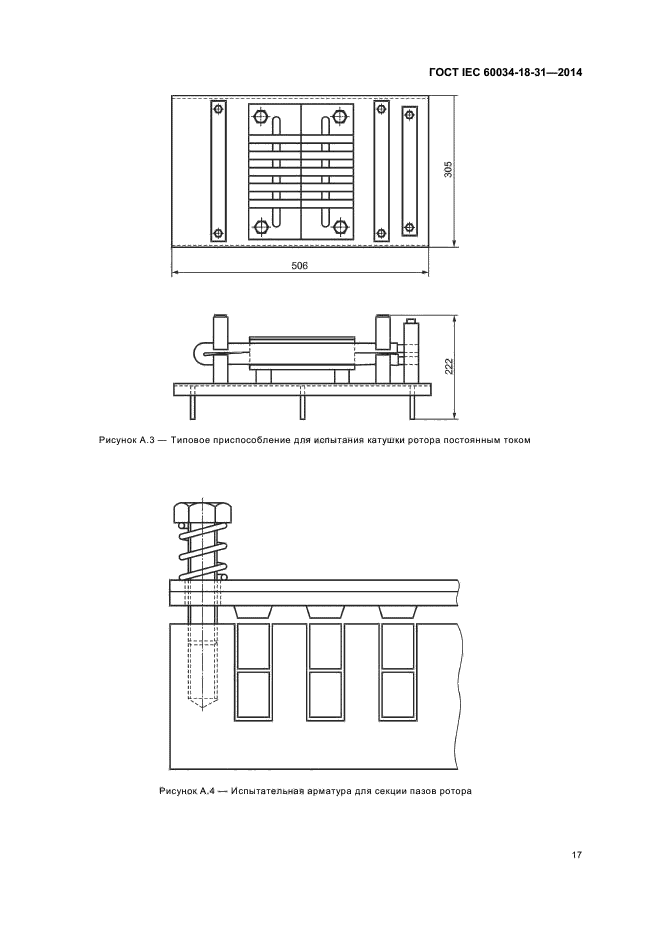 ГОСТ IEC 60034-18-31—2014

305

506

222

Рисунок А.3 — Типовое приспособление для испытания катушки ротора постоянным током

Рисунок А.4 — Испытательная арматура для секции пазов ротора

17