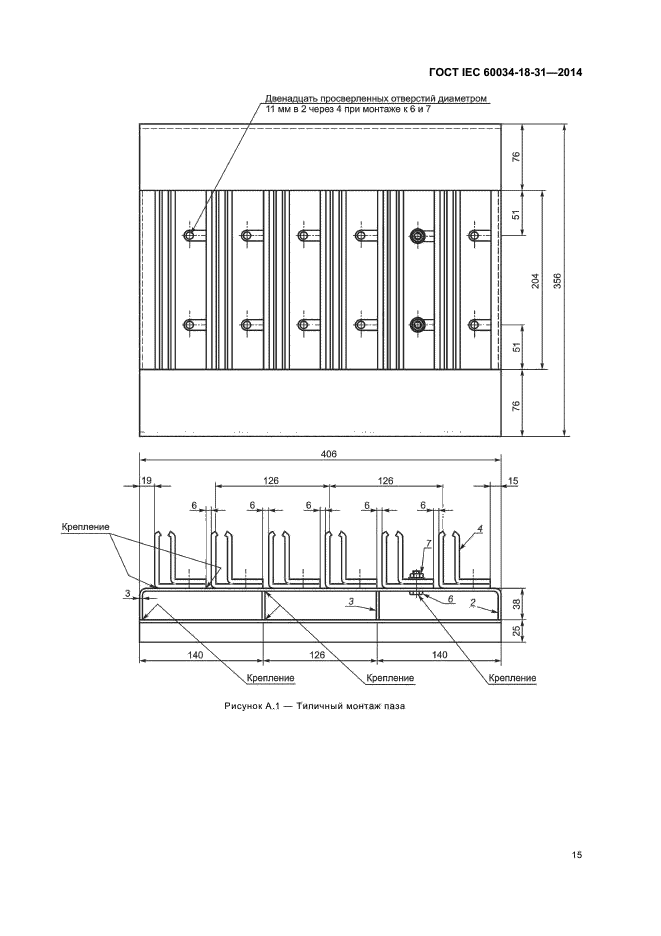 ГОСТ IEC 60034-18-31—2014

Двенадцать просверленных отверстий диаметром 11 мм в 2 через 4 при монтаже к 6 и 7

76

51

204

356

51

76

406

19

126

126

15

6

6

6

6

6

Крепление

4

7

3

3

6

2

38

25

140

126

140

Крепление

Крепление

Крепление

Рисунок А.1 — Типичный монтаж паза

15