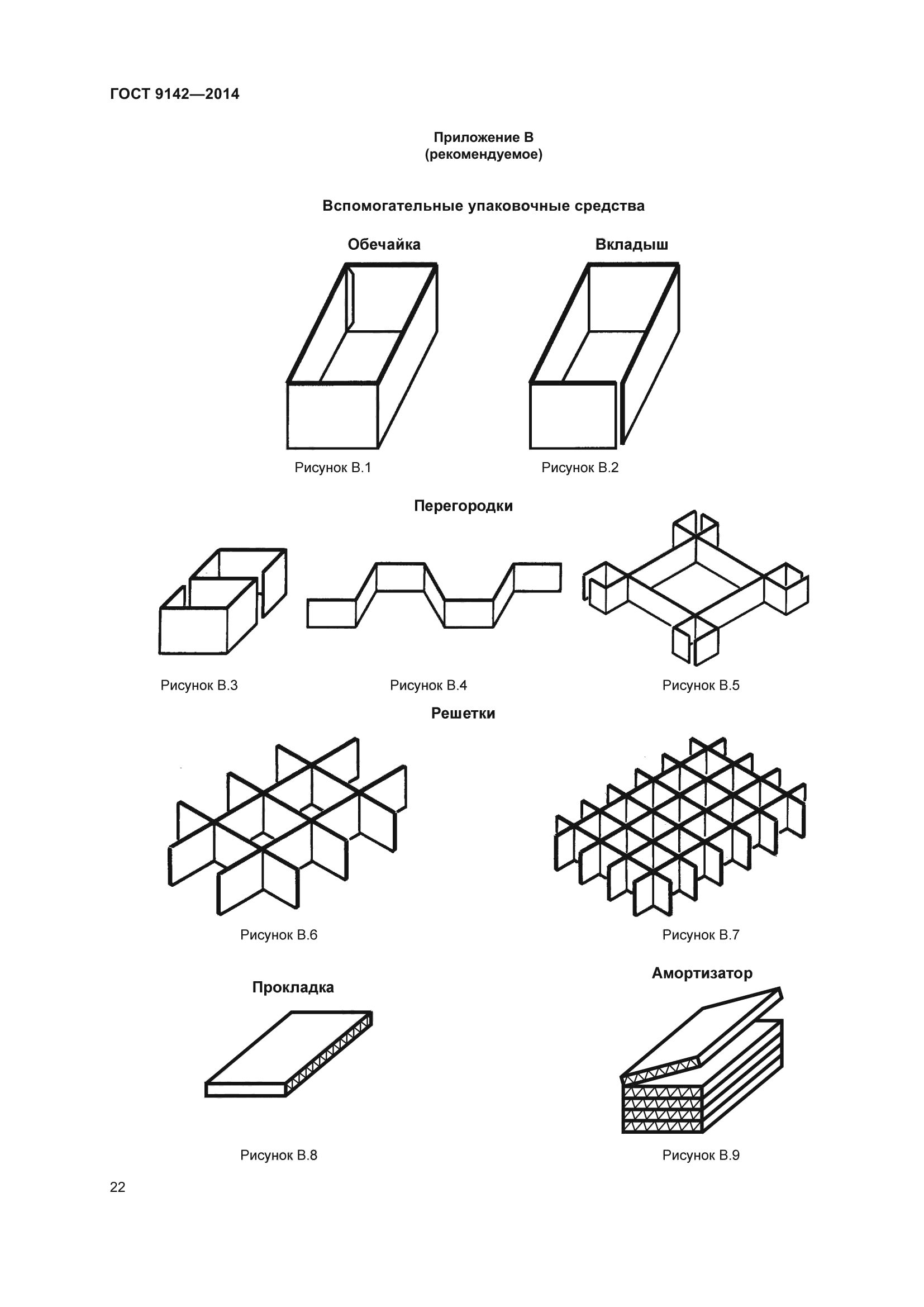 ГОСТ 9142—2014

Приложение В
(рекомендуемое)

Вспомогательные упаковочные средства

Обечайка

Вкладыш

Рисунок В.1

Рисунок В.2

Перегородки

Рисунок В.3

Рисунок В.4

Рисунок В.5

Решетки

Рисунок В.6

Рисунок В.7

Прокладка

Амортизатор

Рисунок В.8

Рисунок В.9

22