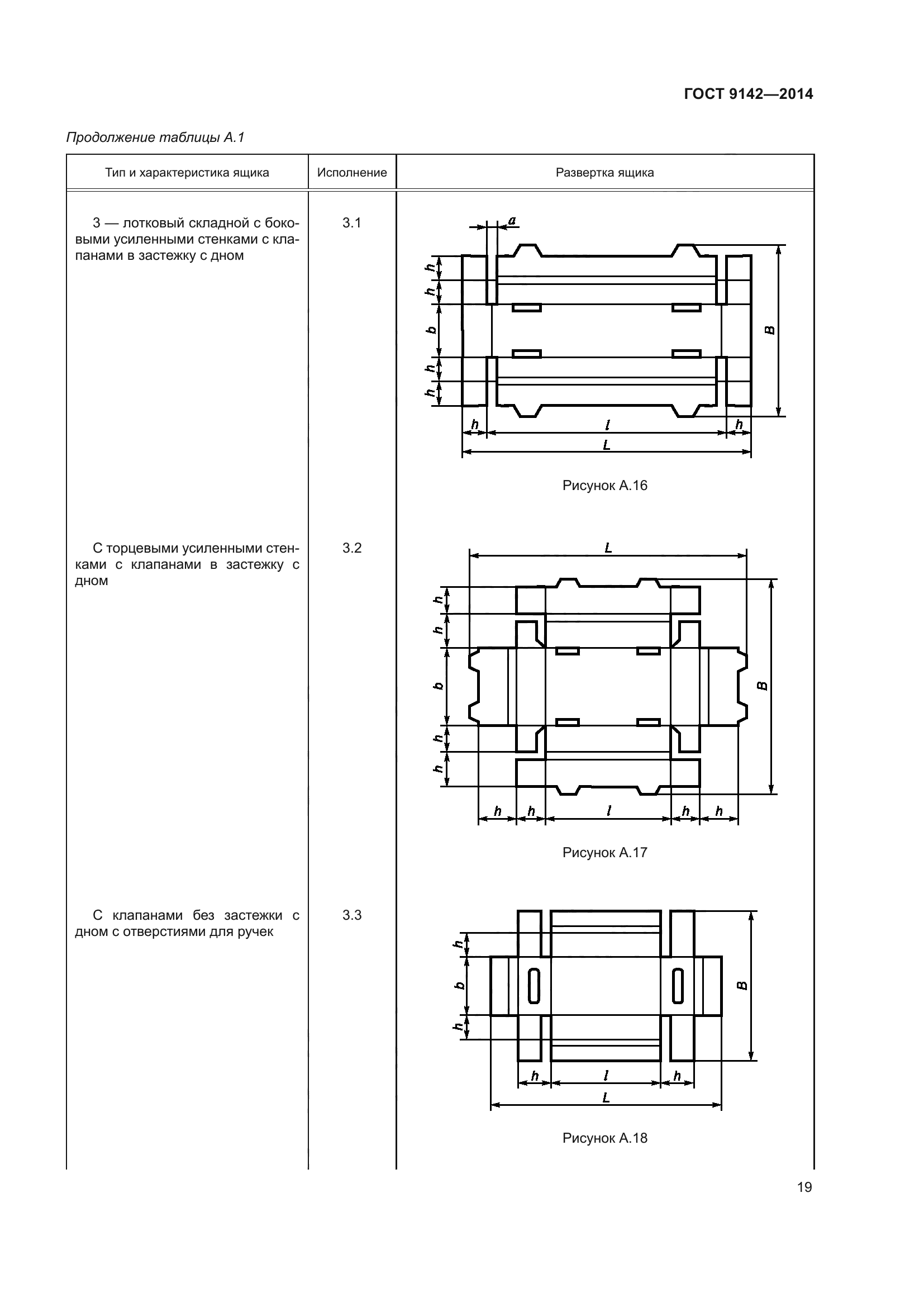 ГОСТ 9142—2014

Продолжение таблицы А.1

| Тип и характеристика ящика | Исполнение | Развертка ящика |
|---|---|---|
| 3 — лотковый складной с боковыми усиленными стенками с клапанами в застежку с дном | 3.1 | a h h b h h B h l h L Рисунок А.16 |
| С торцевыми усиленными стенками с клапанами в застежку с дном | 3.2 | L h h b h h B h h l h h Рисунок А.17 |
| С клапанами без застежки с дном с отверстиями для ручек | 3.3 | h b h B h l h L Рисунок А.18 |

19