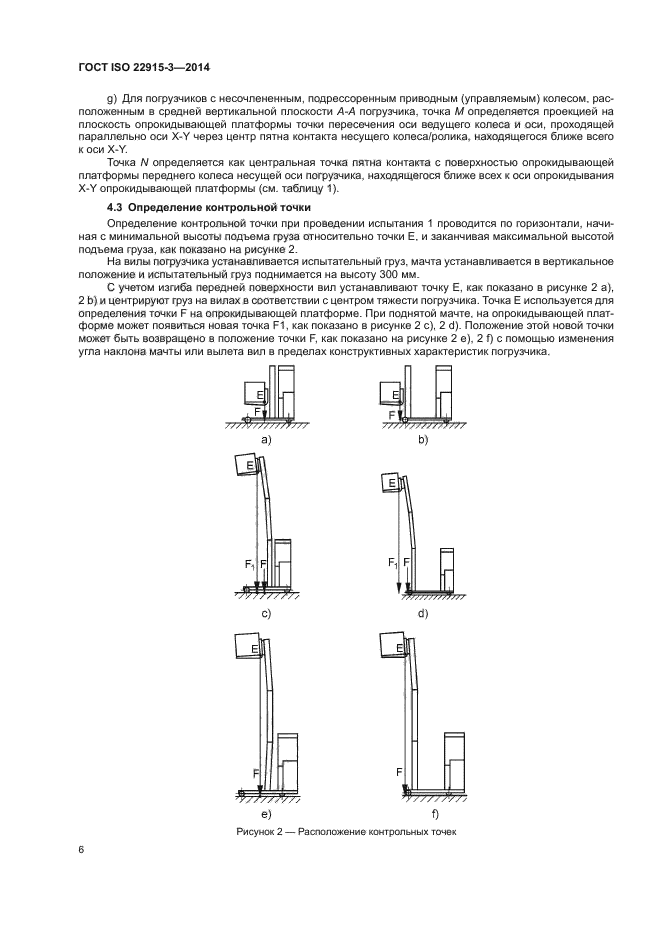 ГОСТ ISO 22915-3—2014

g) Для погрузчиков с несочлененным, подрессоренным приводным (управляемым) колесом, расположенным в средней вертикальной плоскости A-A погрузчика, точка M определяется проекцией на плоскость опрокидывающей платформы точки пересечения оси ведущего колеса и оси, проходящей параллельно оси X-Y через центр пятна контакта несущего колеса/ролика, находящегося ближе всего к оси X-Y.

Точка N определяется как центральная точка пятна контакта с поверхностью опрокидывающей платформы переднего колеса несущей оси погрузчика, находящегося ближе всех к оси опрокидывания X-Y опрокидывающей платформы (см. таблицу 1).

4.3 Определение контрольной точки

Определение контрольной точки при проведении испытания 1 проводится по горизонтали, начиная с минимальной высоты подъема груза относительно точки E, и заканчивая максимальной высотой подъема груза, как показано на рисунке 2.

На вилы погрузчика устанавливается испытательный груз, мачта устанавливается в вертикальное положение и испытательный груз поднимается на высоту 300 мм.

С учетом изгиба передней поверхности вил устанавливают точку E, как показано в рисунке 2 a), 2 b) и центрируют груз на вилах в соответствии с центром тяжести погрузчика. Точка E используется для определения точки F на опрокидывающей платформе. При поднятой мачте, на опрокидывающей платформе может появиться новая точка F1, как показано в рисунке 2 c), 2 d). Положение этой новой точки может быть возвращено в положение точки F, как показано на рисунке 2 e), 2 f) с помощью изменения угла наклона мачты или вылета вил в пределах конструктивных характеристик погрузчика.

E
F
a)
E
F
b)
E
$F_1$ F
c)
E
$F_1$ F
d)
E
F
e)
E
F
f)

Рисунок 2 — Расположение контрольных точек

6