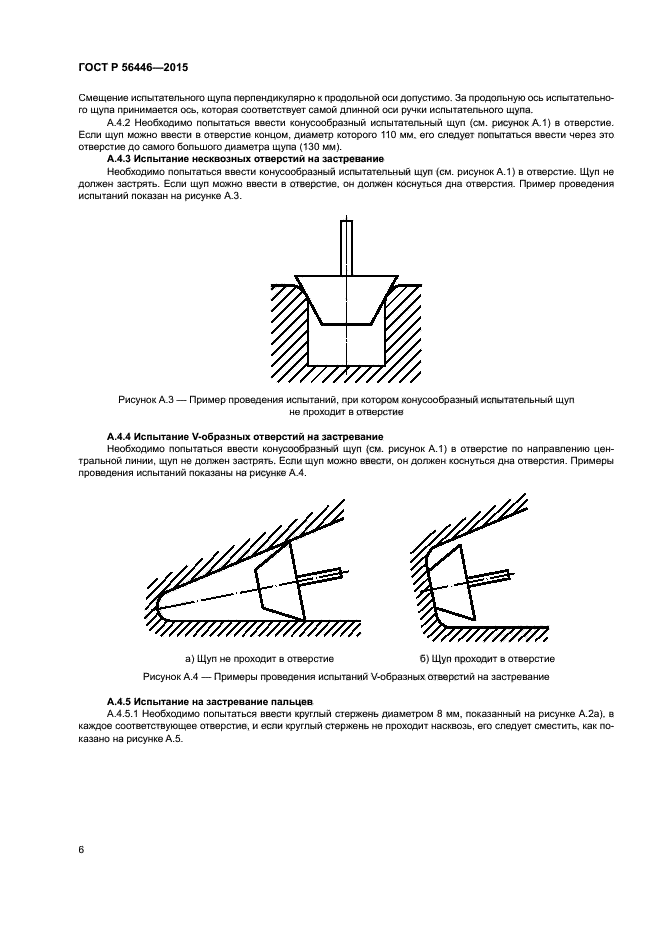 ГОСТ Р 56446—2015

Смещение испытательного щупа перпендикулярно к продольной оси допустимо. За продольную ось испытательного щупа принимается ось, которая соответствует самой длинной оси ручки испытательного щупа.

А.4.2 Необходимо попытаться ввести конусообразный испытательный щуп (см. рисунок А.1) в отверстие. Если щуп можно ввести в отверстие концом, диаметр которого 110 мм, его следует попытаться ввести через это отверстие до самого большого диаметра щупа (130 мм).

А.4.3 Испытание несквозных отверстий на застревание

Необходимо попытаться ввести конусообразный испытательный щуп (см. рисунок А.1) в отверстие. Щуп не должен застрять. Если щуп можно ввести в отверстие, он должен коснуться дна отверстия. Пример проведения испытаний показан на рисунке А.3.

Рисунок А.3 — Пример проведения испытаний, при котором конусообразный испытательный щуп не проходит в отверстие

А.4.4 Испытание V-образных отверстий на застревание

Необходимо попытаться ввести конусообразный щуп (см. рисунок А.1) в отверстие по направлению центральной линии, щуп не должен застрять. Если щуп можно ввести, он должен коснуться дна отверстия. Примеры проведения испытаний показаны на рисунке А.4.

а) Щуп не проходит в отверстие

б) Щуп проходит в отверстие

Рисунок А.4 — Примеры проведения испытаний V-образных отверстий на застревание

А.4.5 Испытание на застревание пальцев

А.4.5.1 Необходимо попытаться ввести круглый стержень диаметром 8 мм, показанный на рисунке А.2а), в каждое соответствующее отверстие, и если круглый стержень не проходит насквозь, его следует сместить, как показано на рисунке А.5.

6