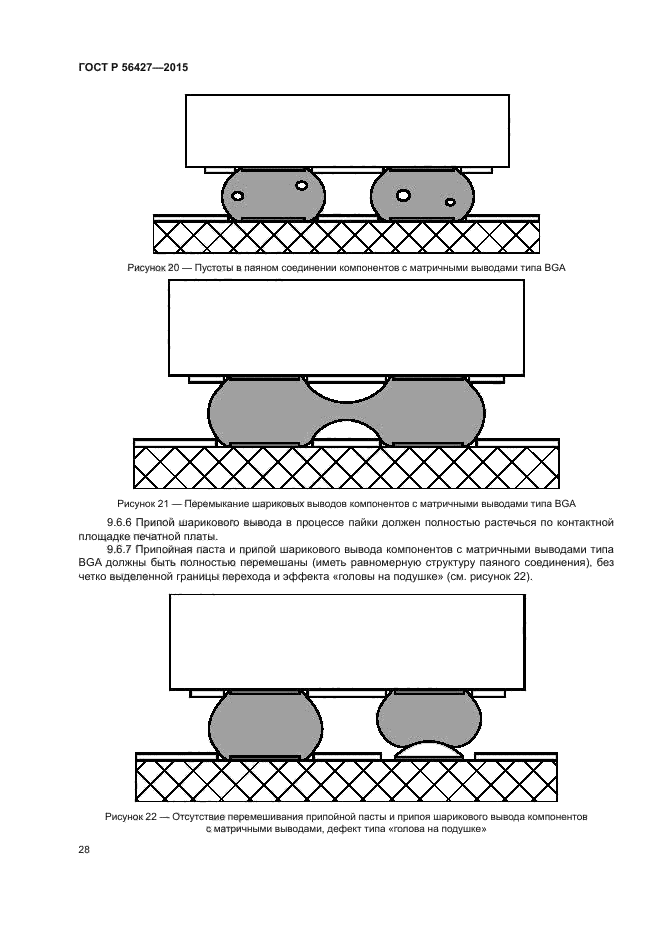 ГОСТ Р 56427—2015

Рисунок 20 — Пустоты в паяном соединении компонентов с матричными выводами типа BGA

Рисунок 21 — Перемыкание шариковых выводов компонентов с матричными выводами типа BGA

9.6.6 Припой шарикового вывода в процессе пайки должен полностью растечься по контактной площадке печатной платы.

9.6.7 Припойная паста и припой шарикового вывода компонентов с матричными выводами типа BGA должны быть полностью перемешаны (иметь равномерную структуру паяного соединения), без четко выделенной границы перехода и эффекта «головы на подушке» (см. рисунок 22).

Рисунок 22 — Отсутствие перемешивания припойной пасты и припоя шарикового вывода компонентов с матричными выводами, дефект типа «голова на подушке»

28