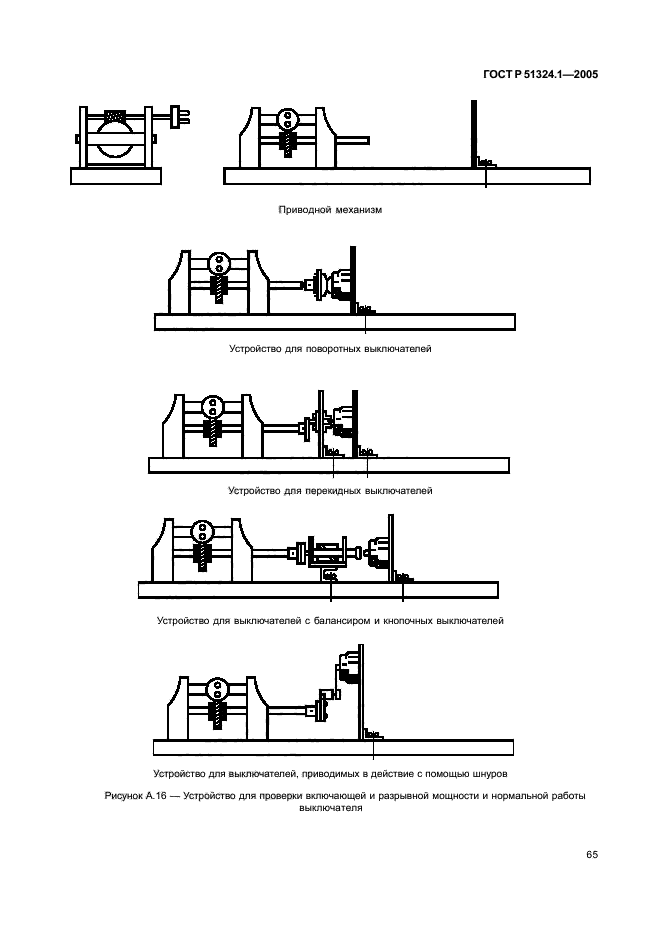 ГОСТ Р 51324.1—2005

Приводной механизм

Устройство для поворотных выключателей

Устройство для перекидных выключателей

Устройство для выключателей с балансиром и кнопочных выключателей

Устройство для выключателей, приводимых в действие с помощью шнуров

Рисунок А.16 — Устройство для проверки включающей и разрывной мощности и нормальной работы выключателя

65