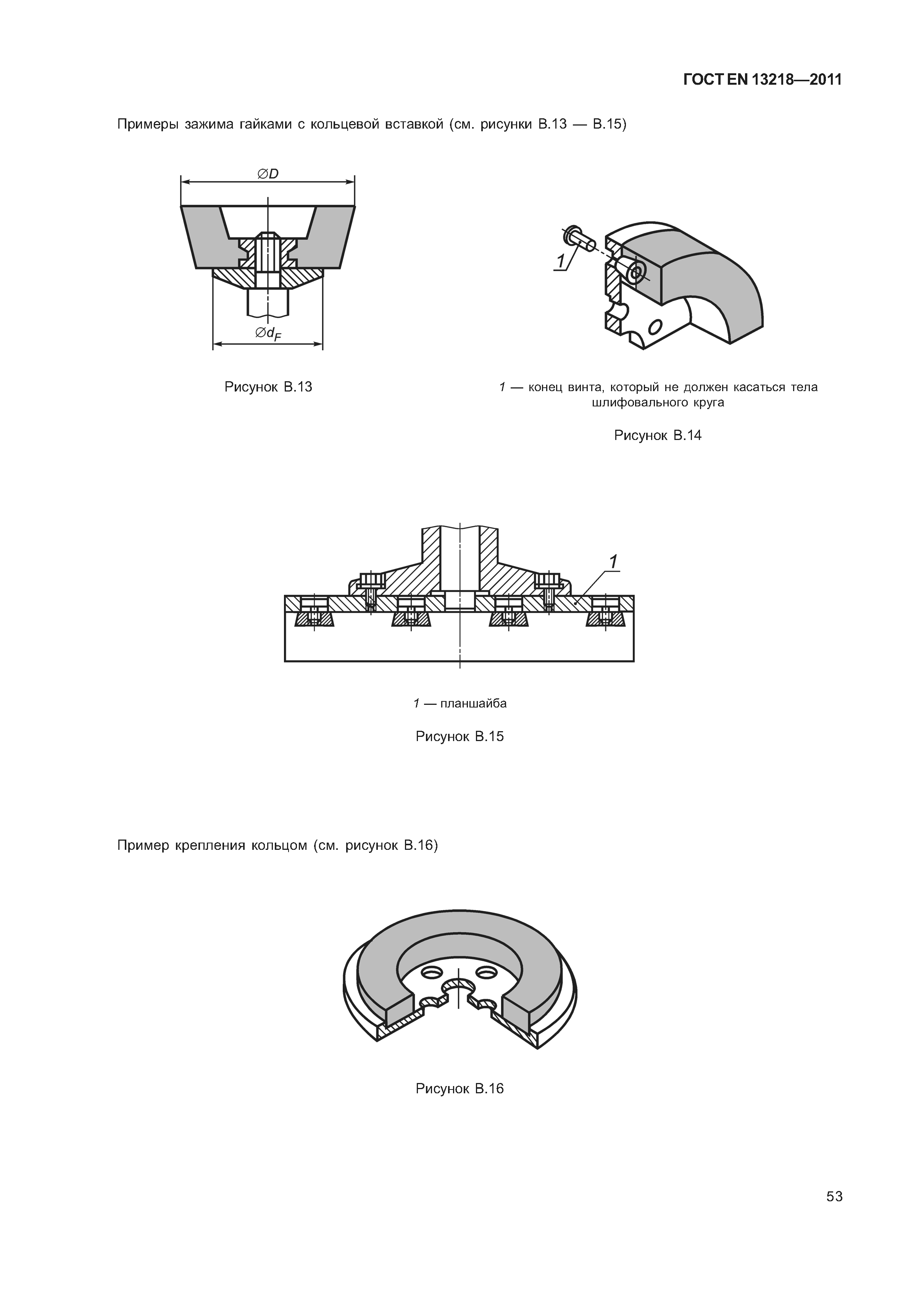 ГОСТ EN 13218—2011

Примеры зажима гайками с кольцевой вставкой (см. рисунки В.13 — В.15)

$\varnothing D$

$\varnothing d_F$

Рисунок В.13

1

1 — конец винта, который не должен касаться тела шлифовального круга

Рисунок В.14

1

1 — планшайба

Рисунок В.15

Пример крепления кольцом (см. рисунок В.16)

Рисунок В.16

53