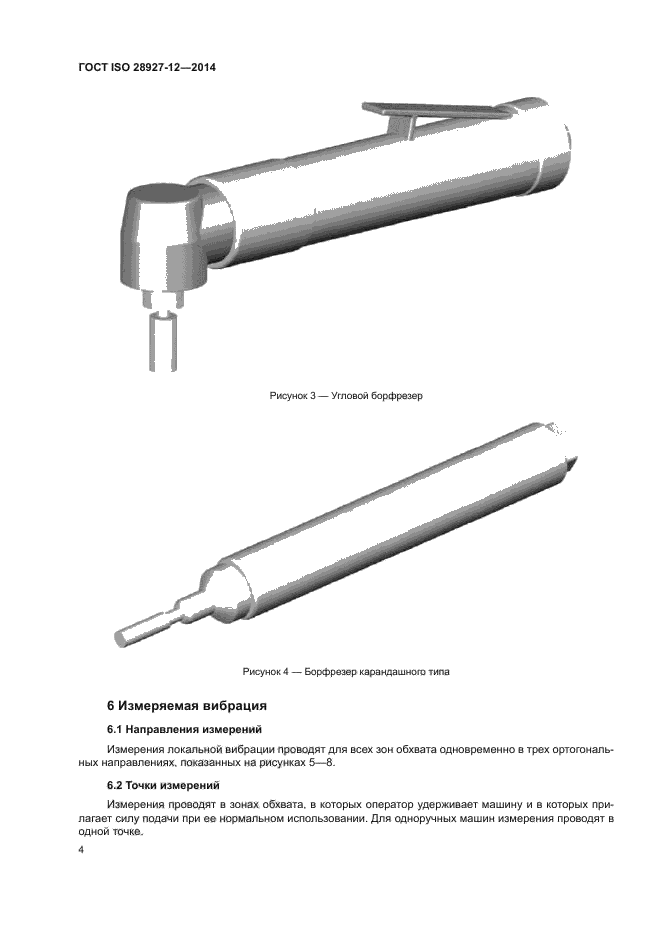 ГОСТ ISO 28927-12—2014

Рисунок 3 — Угловой борфрезер

Рисунок 4 — Борфрезер карандашного типа

6 Измеряемая вибрация

6.1 Направления измерений

Измерения локальной вибрации проводят для всех зон обхвата одновременно в трех ортогональных направлениях, показанных на рисунках 5—8.

6.2 Точки измерений

Измерения проводят в зонах обхвата, в которых оператор удерживает машину и в которых прилагает силу подачи при ее нормальном использовании. Для одноручных машин измерения проводят в одной точке.

4