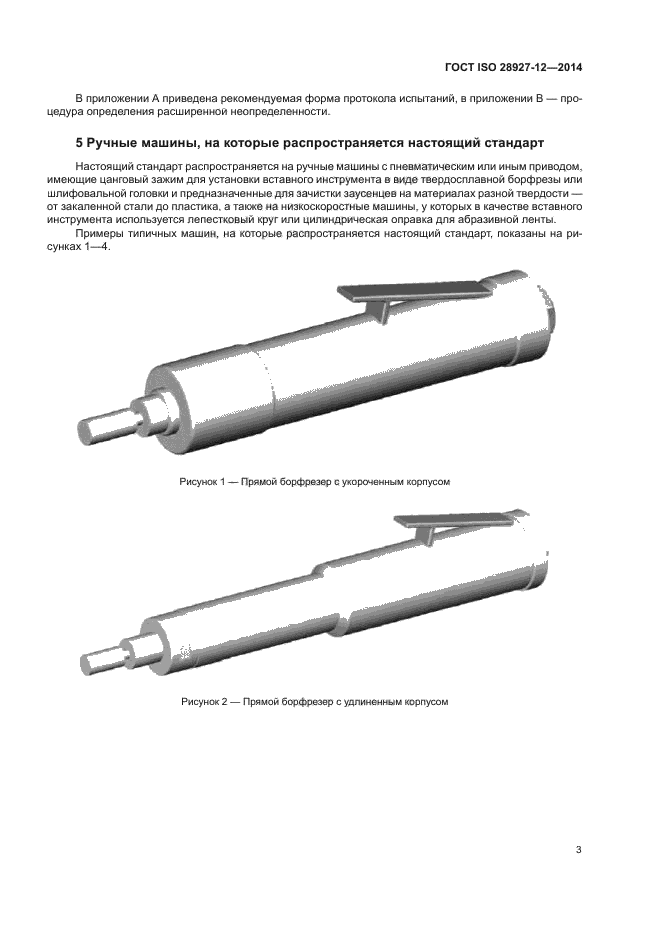 ГОСТ ISO 28927-12—2014

В приложении А приведена рекомендуемая форма протокола испытаний, в приложении В — процедура определения расширенной неопределенности.

5 Ручные машины, на которые распространяется настоящий стандарт

Настоящий стандарт распространяется на ручные машины с пневматическим или иным приводом, имеющие цанговый зажим для установки вставного инструмента в виде твердосплавной борфрезы или шлифовальной головки и предназначенные для зачистки заусенцев на материалах разной твердости — от закаленной стали до пластика, а также на низкоскоростные машины, у которых в качестве вставного инструмента используется лепестковый круг или цилиндрическая оправка для абразивной ленты.

Примеры типичных машин, на которые распространяется настоящий стандарт, показаны на рисунках 1—4.

Рисунок 1 — Прямой борфрезер с укороченным корпусом

Рисунок 2 — Прямой борфрезер с удлиненным корпусом

3