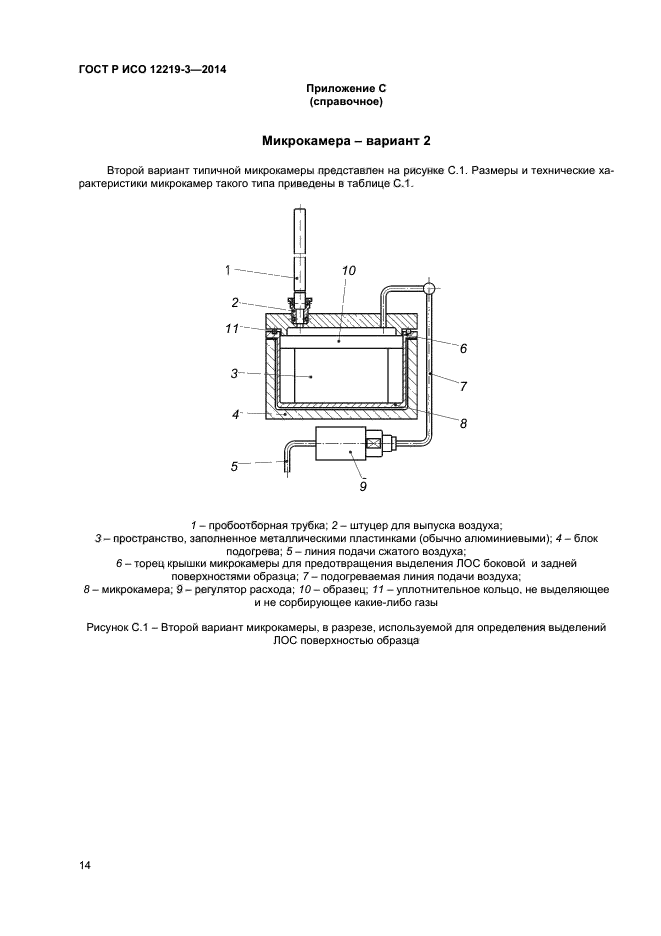 ГОСТ Р ИСО 12219-3—2014

Приложение С
(справочное)

Микрокамера – вариант 2

Второй вариант типичной микрокамеры представлен на рисунке С.1. Размеры и технические характеристики микрокамер такого типа приведены в таблице С.1.

1
10
2
11
6
3
7
4
8
5
9

1 – пробоотборная трубка; 2 – штуцер для выпуска воздуха;
3 – пространство, заполненное металлическими пластинками (обычно алюминиевыми); 4 – блок подогрева; 5 – линия подачи сжатого воздуха;
6 – торец крышки микрокамеры для предотвращения выделения ЛОС боковой и задней поверхностями образца; 7 – подогреваемая линия подачи воздуха;
8 – микрокамера; 9 – регулятор расхода; 10 – образец; 11 – уплотнительное кольцо, не выделяющее и не сорбирующее какие-либо газы

Рисунок С.1 – Второй вариант микрокамеры, в разрезе, используемой для определения выделений ЛОС поверхностью образца

14