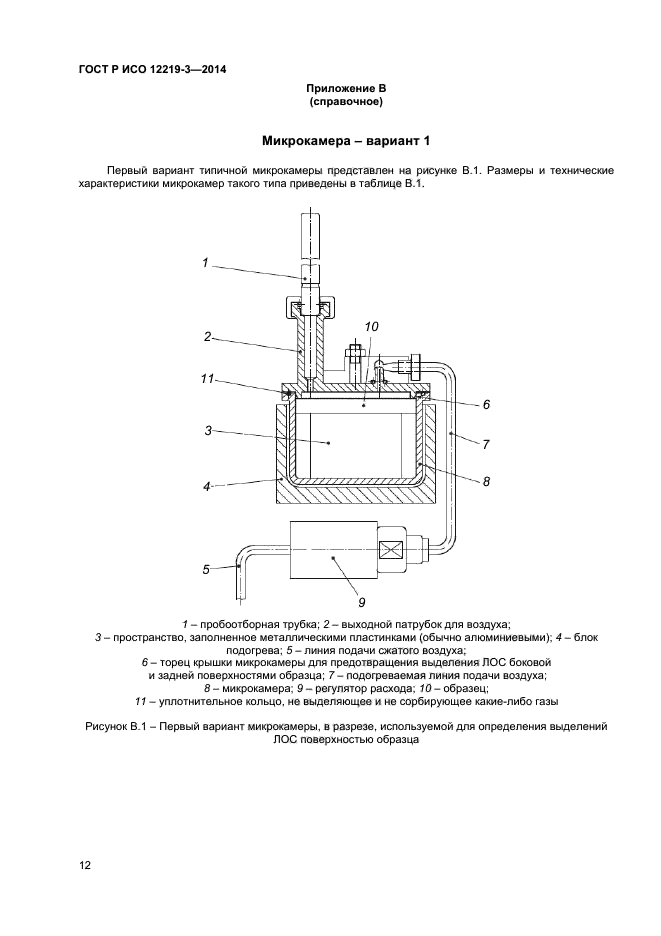 ГОСТ Р ИСО 12219-3—2014

Приложение В
(справочное)

Микрокамера – вариант 1

Первый вариант типичной микрокамеры представлен на рисунке В.1. Размеры и технические характеристики микрокамер такого типа приведены в таблице В.1.

1
2
10
11
6
3
7
4
8
5
9

1 – пробоотборная трубка; 2 – выходной патрубок для воздуха;
3 – пространство, заполненное металлическими пластинками (обычно алюминиевыми); 4 – блок подогрева; 5 – линия подачи сжатого воздуха;
6 – торец крышки микрокамеры для предотвращения выделения ЛОС боковой и задней поверхностями образца; 7 – подогреваемая линия подачи воздуха;
8 – микрокамера; 9 – регулятор расхода; 10 – образец;
11 – уплотнительное кольцо, не выделяющее и не сорбирующее какие-либо газы

Рисунок В.1 – Первый вариант микрокамеры, в разрезе, используемой для определения выделений ЛОС поверхностью образца

12