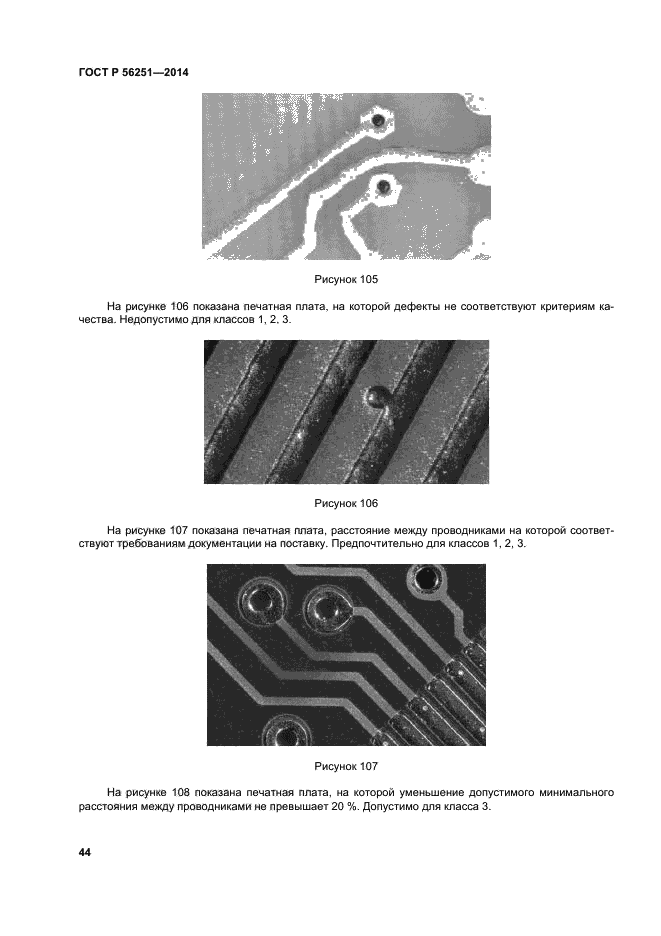 ГОСТ Р 56251—2014

Рисунок 105

На рисунке 106 показана печатная плата, на которой дефекты не соответствуют критериям качества. Недопустимо для классов 1, 2, 3.

Рисунок 106

На рисунке 107 показана печатная плата, расстояние между проводниками на которой соответствуют требованиям документации на поставку. Предпочтительно для классов 1, 2, 3.

Рисунок 107

На рисунке 108 показана печатная плата, на которой уменьшение допустимого минимального расстояния между проводниками не превышает 20 %. Допустимо для класса 3.

44