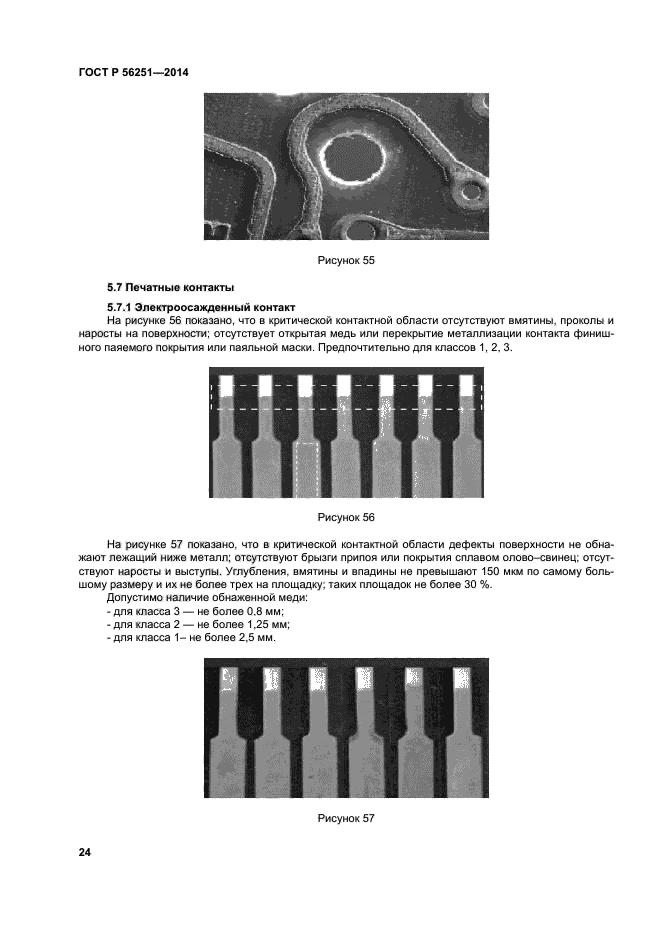 ГОСТ Р 56251—2014

Рисунок 55

5.7 Печатные контакты

5.7.1 Электроосажденный контакт

На рисунке 56 показано, что в критической контактной области отсутствуют вмятины, проколы и наросты на поверхности; отсутствует открытая медь или перекрытие металлизации контакта финишного паяемого покрытия или паяльной маски. Предпочтительно для классов 1, 2, 3.

Рисунок 56

На рисунке 57 показано, что в критической контактной области дефекты поверхности не обнажают лежащий ниже металл; отсутствуют брызги припоя или покрытия сплавом олово–свинец; отсутствуют наросты и выступы. Углубления, вмятины и впадины не превышают 150 мкм по самому большому размеру и их не более трех на площадку; таких площадок не более 30 %.

Допустимо наличие обнаженной меди:

- для класса 3 — не более 0,8 мм;
- для класса 2 — не более 1,25 мм;
- для класса 1– не более 2,5 мм.

Рисунок 57

24