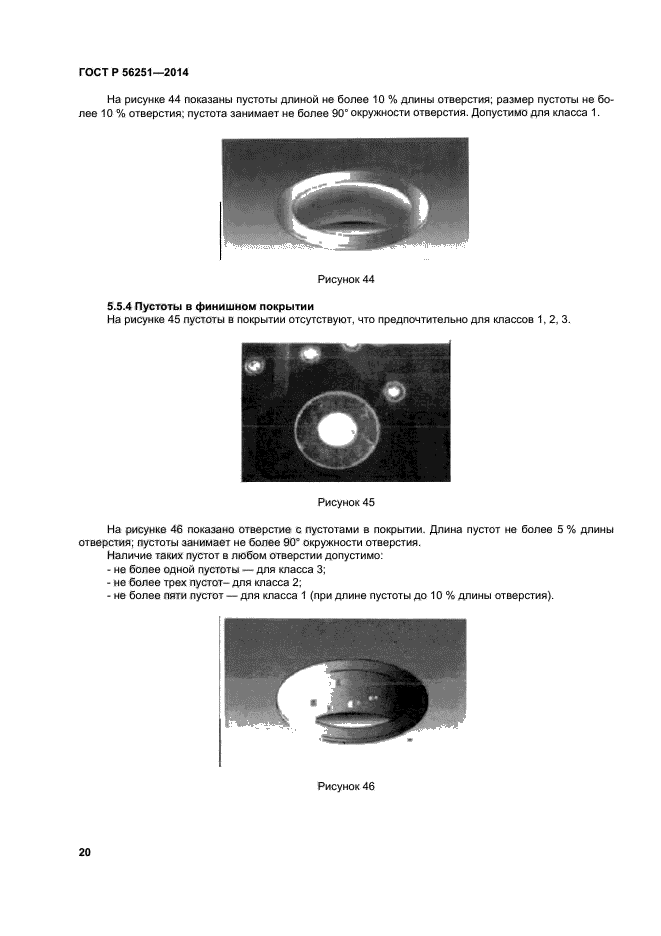 ГОСТ Р 56251—2014

На рисунке 44 показаны пустоты длиной не более 10 % длины отверстия; размер пустоты не более 10 % отверстия; пустота занимает не более 90° окружности отверстия. Допустимо для класса 1.

Рисунок 44

5.5.4 Пустоты в финишном покрытии
На рисунке 45 пустоты в покрытии отсутствуют, что предпочтительно для классов 1, 2, 3.

Рисунок 45

На рисунке 46 показано отверстие с пустотами в покрытии. Длина пустот не более 5 % длины отверстия; пустоты занимает не более 90° окружности отверстия.
Наличие таких пустот в любом отверстии допустимо:
- не более одной пустоты — для класса 3;
- не более трех пустот– для класса 2;
- не более пяти пустот — для класса 1 (при длине пустоты до 10 % длины отверстия).

Рисунок 46

20