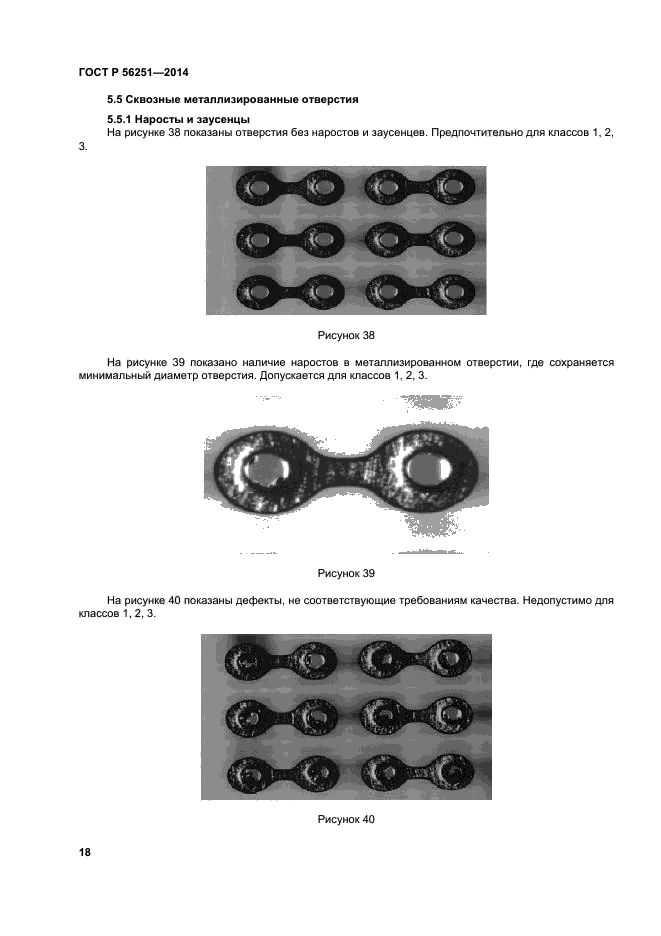 ГОСТ Р 56251—2014

5.5 Сквозные металлизированные отверстия

5.5.1 Наросты и заусенцы

На рисунке 38 показаны отверстия без наростов и заусенцев. Предпочтительно для классов 1, 2, 3.

Рисунок 38

На рисунке 39 показано наличие наростов в металлизированном отверстии, где сохраняется минимальный диаметр отверстия. Допускается для классов 1, 2, 3.

Рисунок 39

На рисунке 40 показаны дефекты, не соответствующие требованиям качества. Недопустимо для классов 1, 2, 3.

Рисунок 40

18