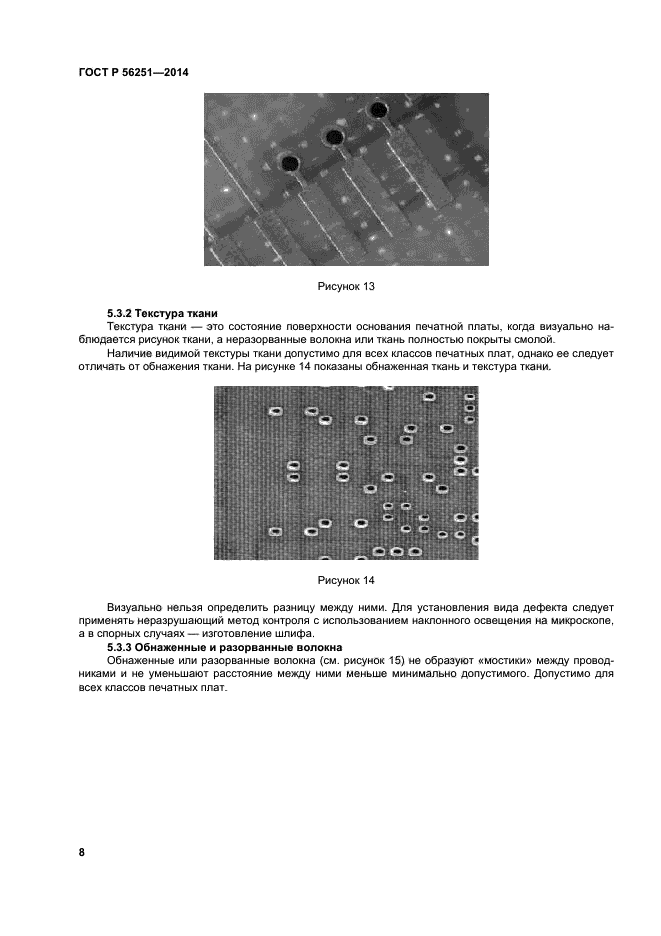 ГОСТ Р 56251—2014

Рисунок 13

5.3.2 Текстура ткани

Текстура ткани — это состояние поверхности основания печатной платы, когда визуально наблюдается рисунок ткани, а неразорванные волокна или ткань полностью покрыты смолой.

Наличие видимой текстуры ткани допустимо для всех классов печатных плат, однако ее следует отличать от обнажения ткани. На рисунке 14 показаны обнаженная ткань и текстура ткани.

Рисунок 14

Визуально нельзя определить разницу между ними. Для установления вида дефекта следует применять неразрушающий метод контроля с использованием наклонного освещения на микроскопе, а в спорных случаях — изготовление шлифа.

5.3.3 Обнаженные и разорванные волокна

Обнаженные или разорванные волокна (см. рисунок 15) не образуют «мостики» между проводниками и не уменьшают расстояние между ними меньше минимально допустимого. Допустимо для всех классов печатных плат.

8