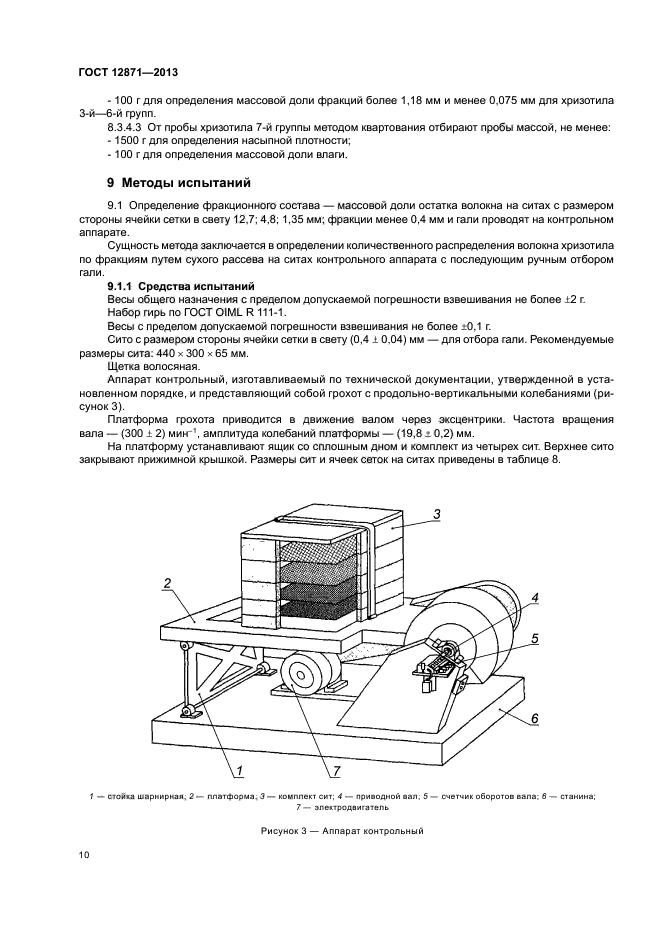 ГОСТ 12871—2013

- 100 г для определения массовой доли фракций более 1,18 мм и менее 0,075 мм для хризотила 3-й—6-й групп.

8.3.4.3 От пробы хризотила 7-й группы методом квартования отбирают пробы массой, не менее:

- 1500 г для определения насыпной плотности;

- 100 г для определения массовой доли влаги.

9 Методы испытаний

9.1 Определение фракционного состава — массовой доли остатка волокна на ситах с размером стороны ячейки сетки в свету 12,7; 4,8; 1,35 мм; фракции менее 0,4 мм и гали проводят на контрольном аппарате.

Сущность метода заключается в определении количественного распределения волокна хризотила по фракциям путем сухого рассева на ситах контрольного аппарата с последующим ручным отбором гали.

9.1.1 Средства испытаний

Весы общего назначения с пределом допускаемой погрешности взвешивания не более $\pm 2$ г.

Набор гирь по ГОСТ OIML R 111-1.

Весы с пределом допускаемой погрешности взвешивания не более $\pm 0,1$ г.

Сито с размером стороны ячейки сетки в свету $(0,4 \pm 0,04)$ мм — для отбора гали. Рекомендуемые размеры сита: $440 \times 300 \times 65$ мм.

Щетка волосяная.

Аппарат контрольный, изготавливаемый по технической документации, утвержденной в установленном порядке, и представляющий собой грохот с продольно-вертикальными колебаниями (рисунок 3).

Платформа грохота приводится в движение валом через эксцентрики. Частота вращения вала — $(300 \pm 2)$ мин$^{-1}$, амплитуда колебаний платформы — $(19,8 \pm 0,2)$ мм.

На платформу устанавливают ящик со сплошным дном и комплект из четырех сит. Верхнее сито закрывают прижимной крышкой. Размеры сит и ячеек сеток на ситах приведены в таблице 8.

3
2
4
5
6
1
7

1 — стойка шарнирная; 2 — платформа; 3 — комплект сит; 4 — приводной вал; 5 — счетчик оборотов вала; 6 — станина; 7 — электродвигатель

Рисунок 3 — Аппарат контрольный

10