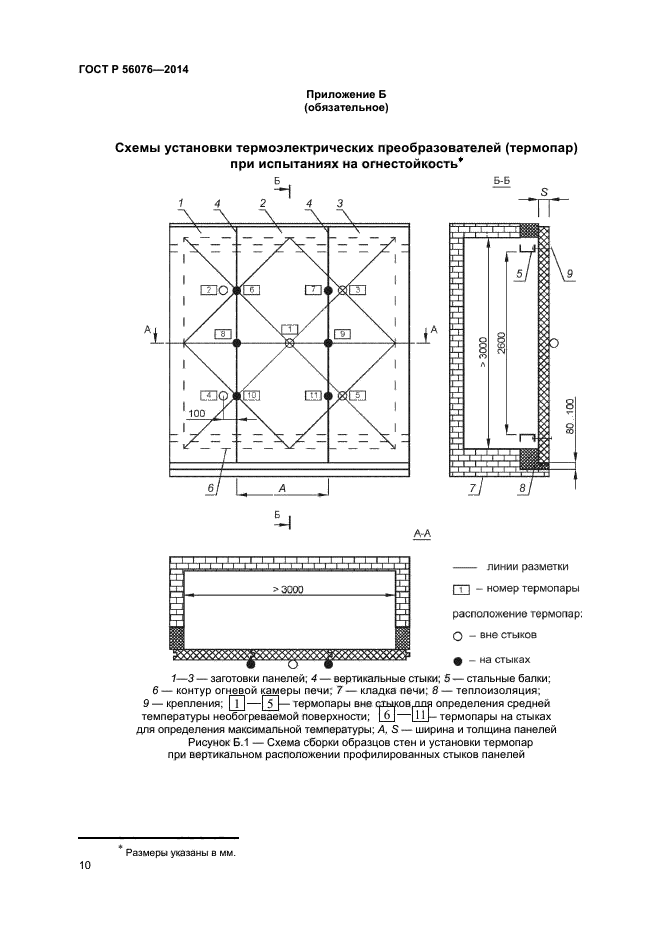 ГОСТ Р 56076—2014

Приложение Б
(обязательное)

Схемы установки термоэлектрических преобразователей (термопар) при испытаниях на огнестойкость*

Б
1 4 2 4 3
2 6 7 3
А 8 1 9 А
4 10 11 5
100
6 А
Б

Б-Б
S
5 9
> 3000
2600
80...100
7 8

А-А
> 3000

—— линии разметки
1 – номер термопары
расположение термопар:
○ – вне стыков
● – на стыках

1—3 — заготовки панелей; 4 — вертикальные стыки; 5 — стальные балки; 6 — контур огневой камеры печи; 7 — кладка печи; 8 — теплоизоляция; 9 — крепления; 1 — 5 — термопары вне стыков для определения средней температуры необогреваемой поверхности; 6 — 11 — термопары на стыках для определения максимальной температуры; А, S — ширина и толщина панелей
Рисунок Б.1 — Схема сборки образцов стен и установки термопар при вертикальном расположении профилированных стыков панелей

* Размеры указаны в мм.

10