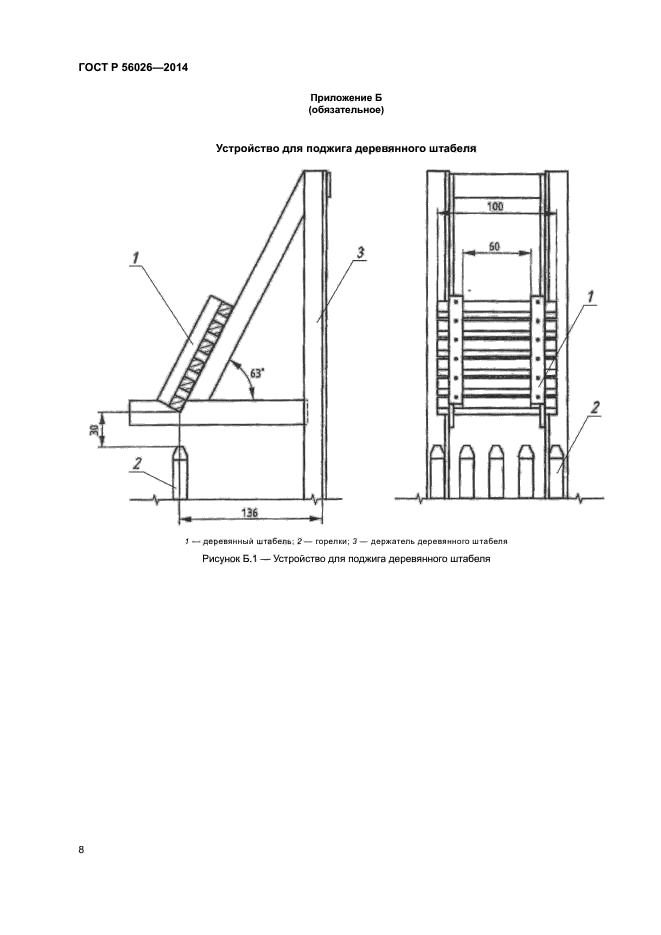 ГОСТ Р 56026—2014

Приложение Б
(обязательное)

Устройство для поджига деревянного штабеля

1

3

63°

30

2

136

100

60

1

2

1 — деревянный штабель; 2 — горелки; 3 — держатель деревянного штабеля

Рисунок Б.1 — Устройство для поджига деревянного штабеля

8