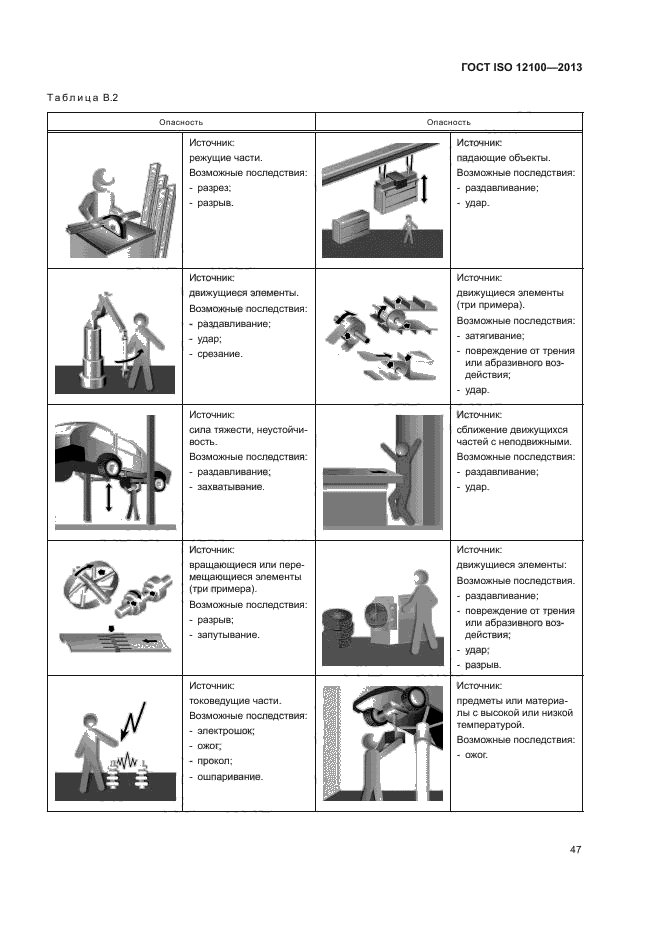 ГОСТ ISO 12100—2013

Таблица В.2

| Опасность | | Опасность | |
|---|---|---|---|
| | Источник: режущие части. Возможные последствия: - разрез; - разрыв. | | Источник: падающие объекты. Возможные последствия: - раздавливание; - удар. |
| | Источник: движущиеся элементы. Возможные последствия: - раздавливание; - удар; - срезание. | | Источник: движущиеся элементы (три примера). Возможные последствия: - затягивание; - повреждение от трения или абразивного воздействия; - удар. |
| | Источник: сила тяжести, неустойчивость. Возможные последствия: - раздавливание; - захватывание. | | Источник: сближение движущихся частей с неподвижными. Возможные последствия: - раздавливание; - удар. |
| | Источник: вращающиеся или перемещающиеся элементы (три примера). Возможные последствия: - разрыв; - запутывание. | | Источник: движущиеся элементы: Возможные последствия. - раздавливание; - повреждение от трения или абразивного воздействия; - удар; - разрыв. |
| | Источник: токоведущие части. Возможные последствия: - электрошок; - ожог; - прокол; - ошпаривание. | | Источник: предметы или материалы с высокой или низкой температурой. Возможные последствия: - ожог. |

47