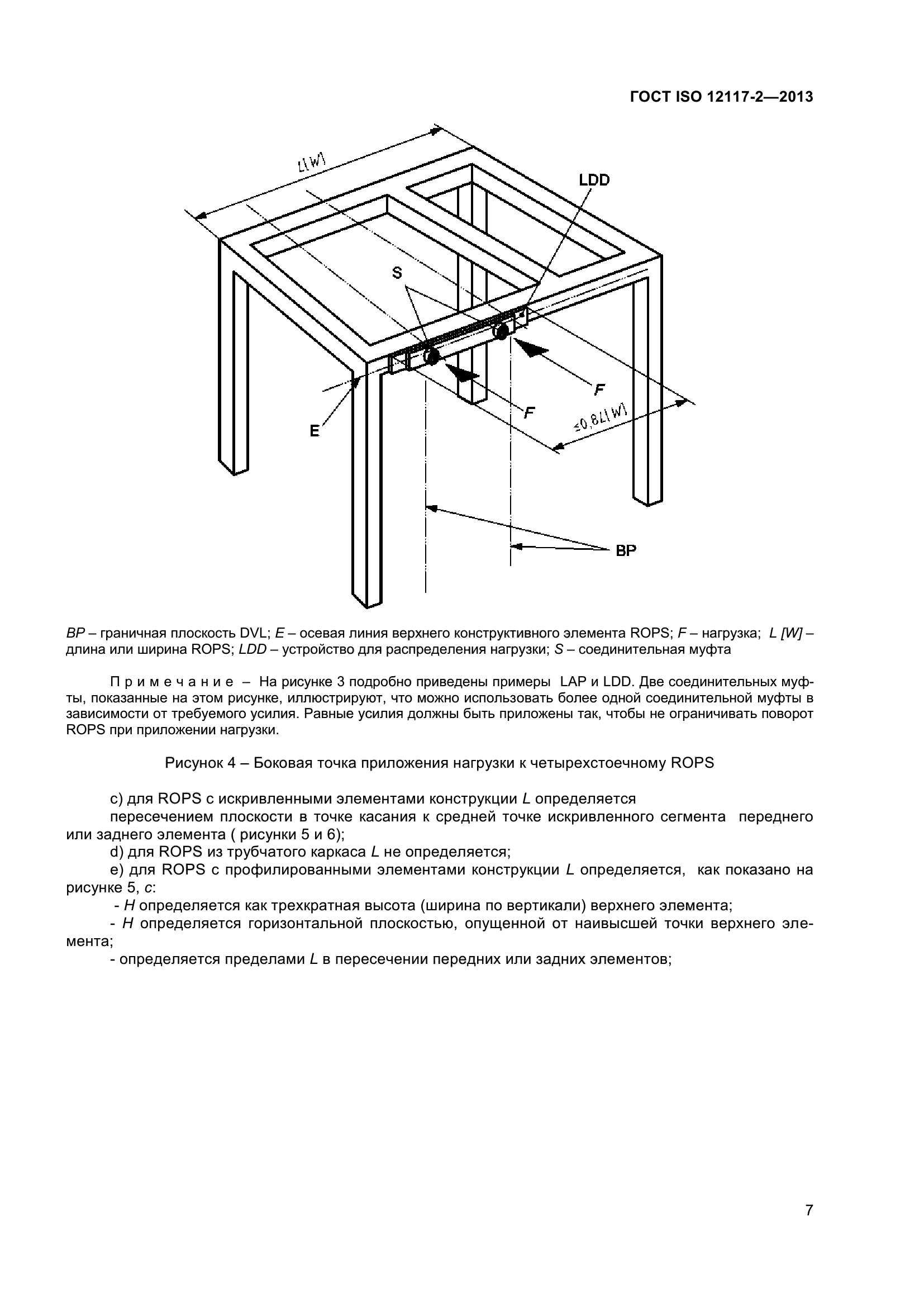 ГОСТ ISO 12117-2—2013

L[W]

LDD

S

F

F

≤0,8L[W]

E

BP

BP – граничная плоскость DVL; E – осевая линия верхнего конструктивного элемента ROPS; F – нагрузка; L [W] – длина или ширина ROPS; LDD – устройство для распределения нагрузки; S – соединительная муфта

П р и м е ч а н и е – На рисунке 3 подробно приведены примеры LAP и LDD. Две соединительных муфты, показанные на этом рисунке, иллюстрируют, что можно использовать более одной соединительной муфты в зависимости от требуемого усилия. Равные усилия должны быть приложены так, чтобы не ограничивать поворот ROPS при приложении нагрузки.

Рисунок 4 – Боковая точка приложения нагрузки к четырехстоечному ROPS

c) для ROPS с искривленными элементами конструкции L определяется

пересечением плоскости в точке касания к средней точке искривленного сегмента переднего или заднего элемента ( рисунки 5 и 6);

d) для ROPS из трубчатого каркаса L не определяется;

e) для ROPS с профилированными элементами конструкции L определяется, как показано на рисунке 5, c:

- H определяется как трехкратная высота (ширина по вертикали) верхнего элемента;

- H определяется горизонтальной плоскостью, опущенной от наивысшей точки верхнего элемента;

- определяется пределами L в пересечении передних или задних элементов;

7