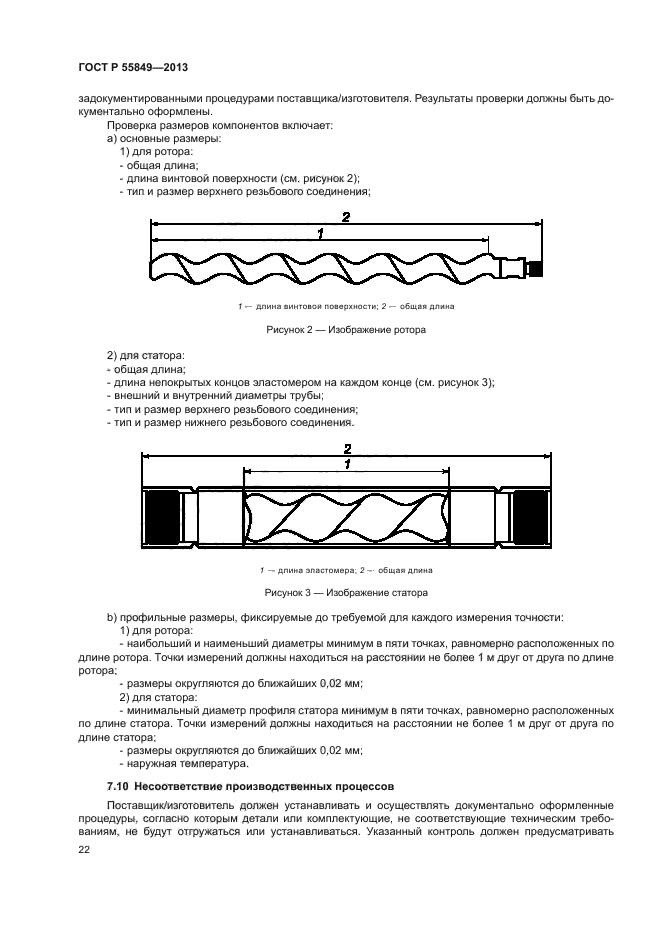 ГОСТ Р 55849—2013

задокументированными процедурами поставщика/изготовителя. Результаты проверки должны быть документально оформлены.

Проверка размеров компонентов включает:
а) основные размеры:
1) для ротора:
- общая длина;
- длина винтовой поверхности (см. рисунок 2);
- тип и размер верхнего резьбового соединения;

2
1

1 — длина винтовой поверхности; 2 — общая длина

Рисунок 2 — Изображение ротора

2) для статора:
- общая длина;
- длина непокрытых концов эластомером на каждом конце (см. рисунок 3);
- внешний и внутренний диаметры трубы;
- тип и размер верхнего резьбового соединения;
- тип и размер нижнего резьбового соединения.

2
1

1 — длина эластомера; 2 — общая длина

Рисунок 3 — Изображение статора

b) профильные размеры, фиксируемые до требуемой для каждого измерения точности:
1) для ротора:
- наибольший и наименьший диаметры минимум в пяти точках, равномерно расположенных по длине ротора. Точки измерений должны находиться на расстоянии не более 1 м друг от друга по длине ротора;
- размеры округляются до ближайших 0,02 мм;
2) для статора:
- минимальный диаметр профиля статора минимум в пяти точках, равномерно расположенных по длине статора. Точки измерений должны находиться на расстоянии не более 1 м друг от друга по длине статора;
- размеры округляются до ближайших 0,02 мм;
- наружная температура.

7.10 Несоответствие производственных процессов

Поставщик/изготовитель должен устанавливать и осуществлять документально оформленные процедуры, согласно которым детали или комплектующие, не соответствующие техническим требованиям, не будут отгружаться или устанавливаться. Указанный контроль должен предусматривать

22