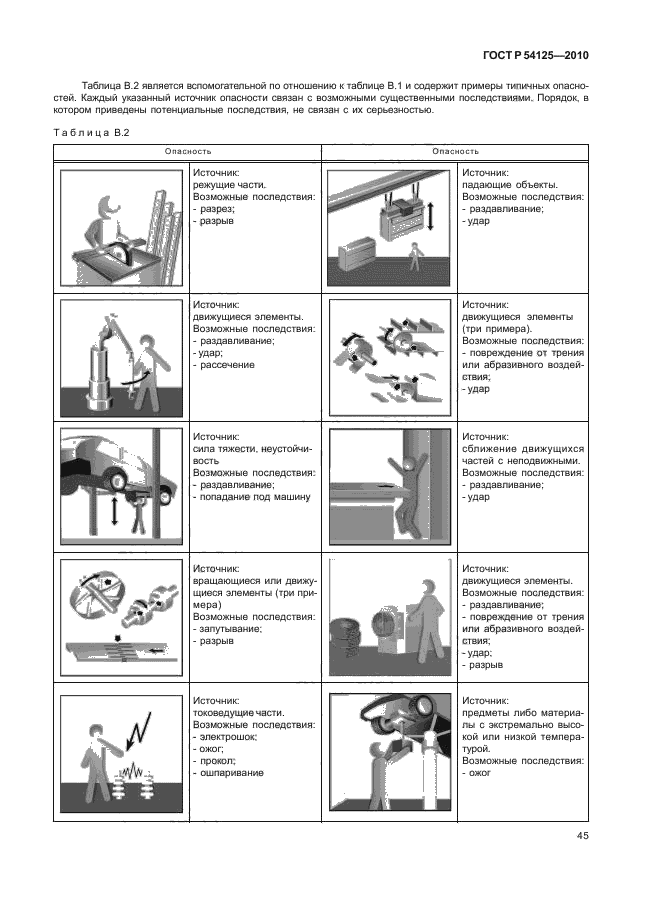 ГОСТ Р 54125—2010

Таблица В.2 является вспомогательной по отношению к таблице В.1 и содержит примеры типичных опасностей. Каждый указанный источник опасности связан с возможными существенными последствиями. Порядок, в котором приведены потенциальные последствия, не связан с их серьезностью.

Таблица В.2

| Опасность | | Опасность | |
|---|---|---|---|
| | Источник: режущие части. Возможные последствия: - разрез; - разрыв | | Источник: падающие объекты. Возможные последствия: - раздавливание; - удар |
| | Источник: движущиеся элементы. Возможные последствия: - раздавливание; - удар; - рассечение | | Источник: движущиеся элементы (три примера). Возможные последствия: - повреждение от трения или абразивного воздействия; - удар |
| | Источник: сила тяжести, неустойчивость Возможные последствия: - раздавливание; - попадание под машину | | Источник: сближение движущихся частей с неподвижными. Возможные последствия: - раздавливание; - удар |
| | Источник: вращающиеся или движущиеся элементы (три примера) Возможные последствия: - запутывание; - разрыв | | Источник: движущиеся элементы. Возможные последствия: - раздавливание; - повреждение от трения или абразивного воздействия; - удар; - разрыв |
| | Источник: токоведущие части. Возможные последствия: - электрошок; - ожог; - прокол; - ошпаривание | | Источник: предметы либо материалы с экстремально высокой или низкой температурой. Возможные последствия: - ожог |

45