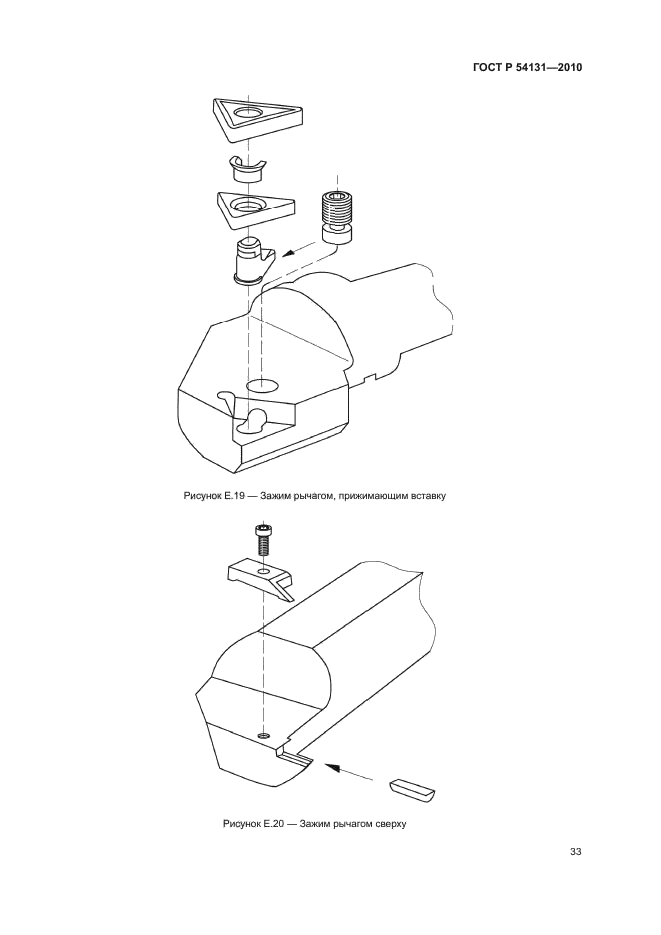 ГОСТ Р 54131—2010

Рисунок Е.19 — Зажим рычагом, прижимающим вставку

Рисунок Е.20 — Зажим рычагом сверху

33