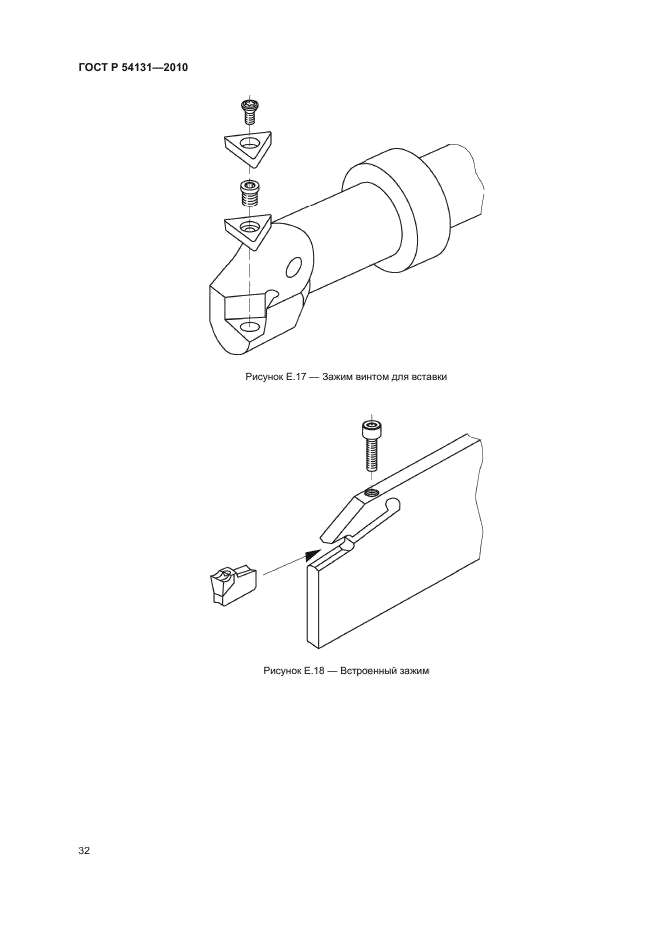 ГОСТ Р 54131—2010

Рисунок Е.17 — Зажим винтом для вставки

Рисунок Е.18 — Встроенный зажим

32