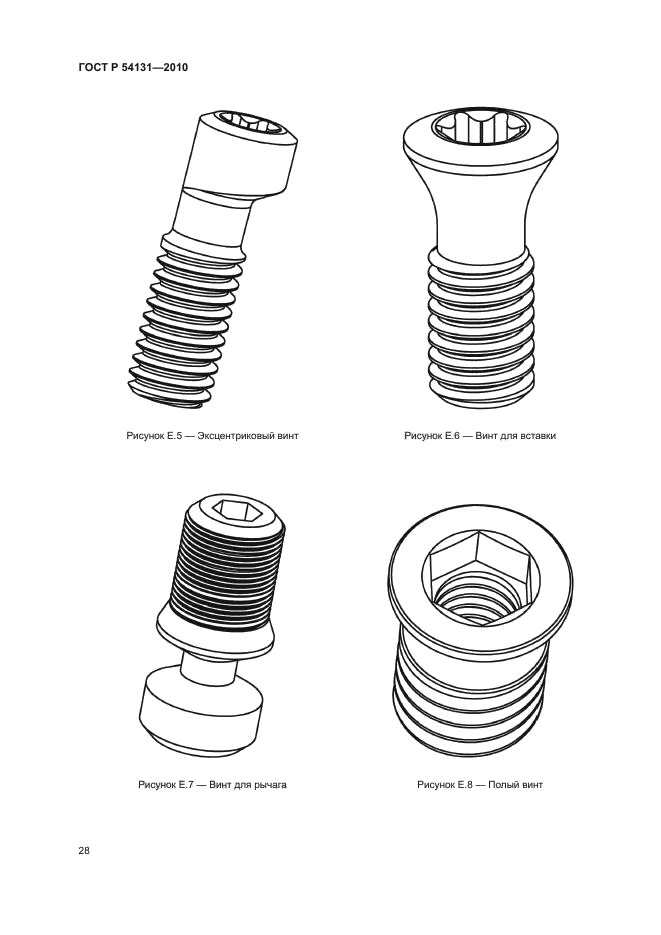 ГОСТ Р 54131—2010

Рисунок Е.5 — Эксцентриковый винт

Рисунок Е.6 — Винт для вставки

Рисунок Е.7 — Винт для рычага

Рисунок Е.8 — Полый винт

28