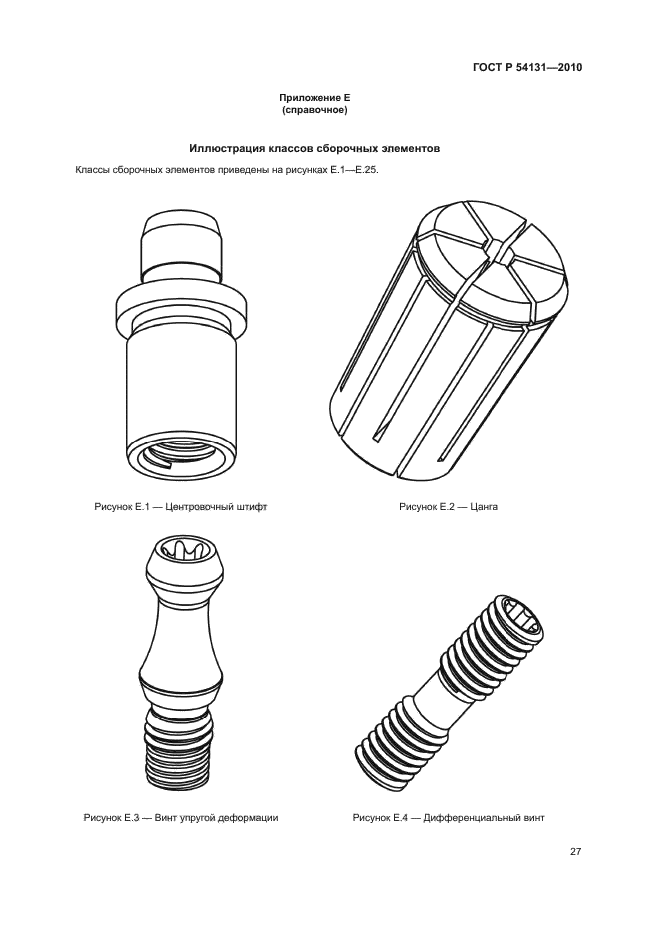 ГОСТ Р 54131—2010

Приложение Е
(справочное)

Иллюстрация классов сборочных элементов

Классы сборочных элементов приведены на рисунках Е.1—Е.25.

Рисунок Е.1 — Центровочный штифт

Рисунок Е.2 — Цанга

Рисунок Е.3 — Винт упругой деформации

Рисунок Е.4 — Дифференциальный винт

27