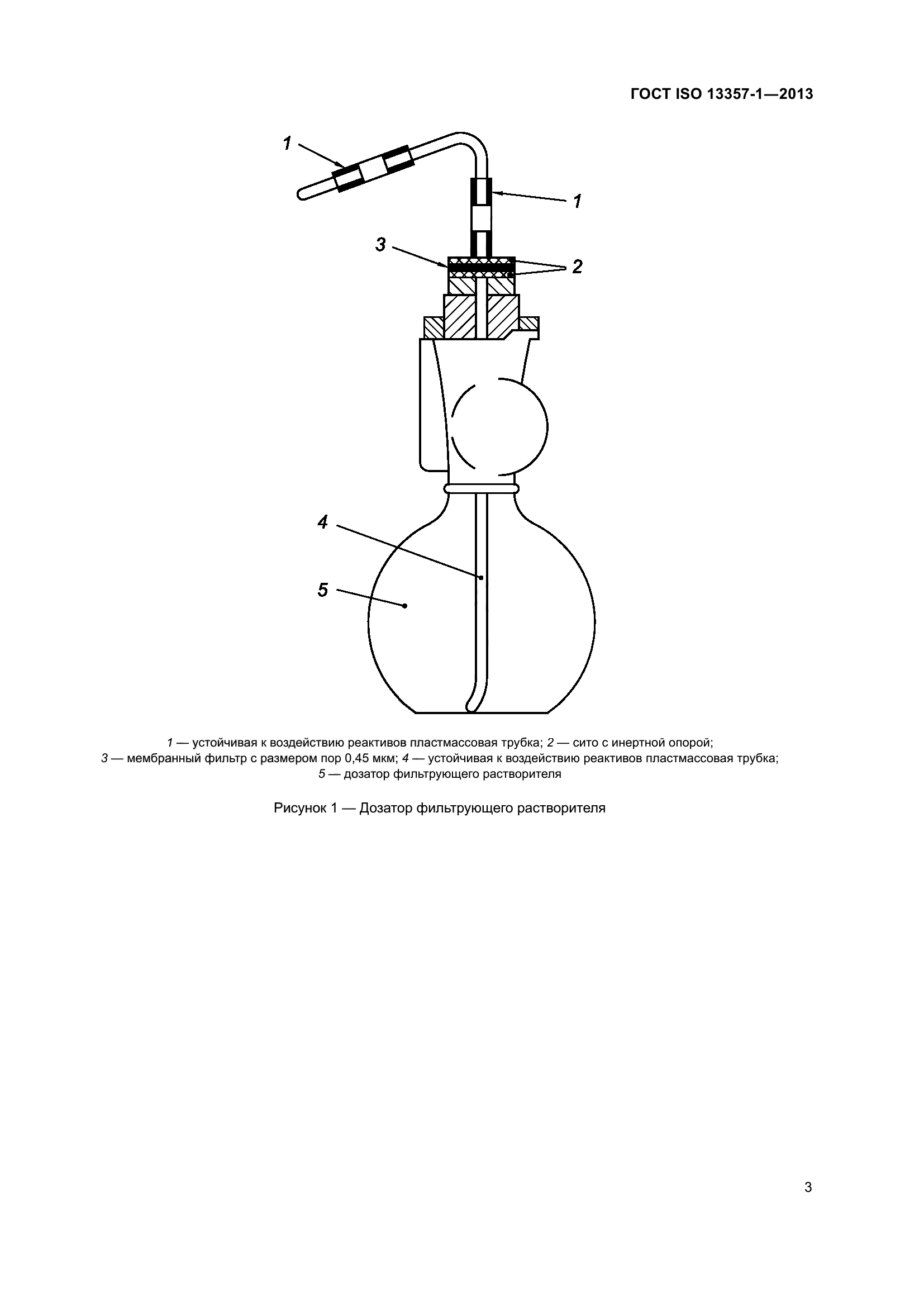 ГОСТ ISO 13357-1—2013

1

1

3

2

4

5

1 — устойчивая к воздействию реактивов пластмассовая трубка; 2 — сито с инертной опорой; 3 — мембранный фильтр с размером пор 0,45 мкм; 4 — устойчивая к воздействию реактивов пластмассовая трубка; 5 — дозатор фильтрующего растворителя

Рисунок 1 — Дозатор фильтрующего растворителя

3