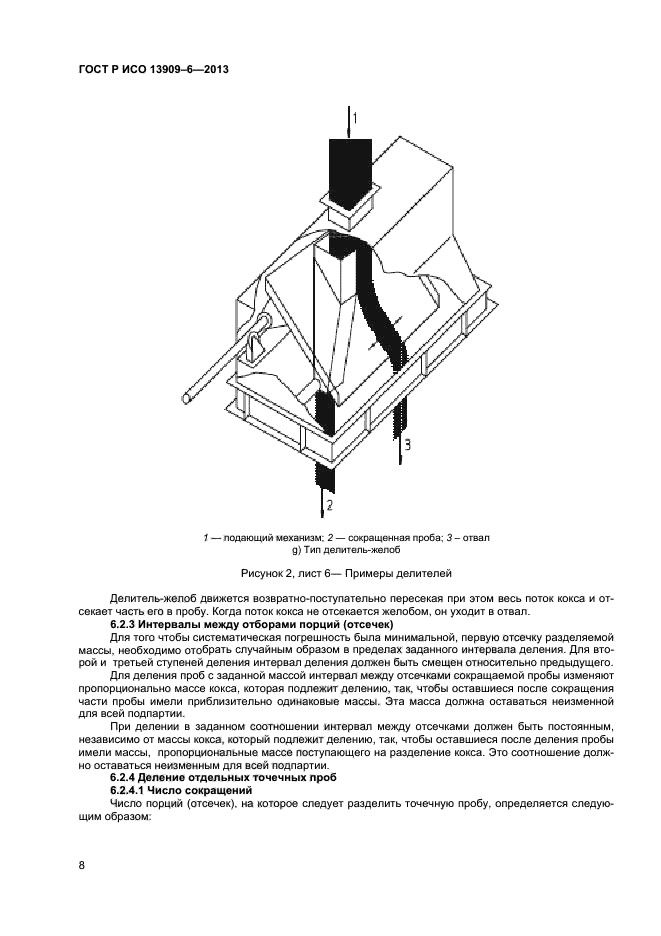 ГОСТ Р ИСО 13909–6—2013

1

3

2

1 — подающий механизм; 2 — сокращенная проба; 3 – отвал
g) Тип делитель-желоб

Рисунок 2, лист 6— Примеры делителей

Делитель-желоб движется возвратно-поступательно пересекая при этом весь поток кокса и отсекает часть его в пробу. Когда поток кокса не отсекается желобом, он уходит в отвал.

6.2.3 Интервалы между отборами порций (отсечек)

Для того чтобы систематическая погрешность была минимальной, первую отсечку разделяемой массы, необходимо отобрать случайным образом в пределах заданного интервала деления. Для второй и третьей ступеней деления интервал деления должен быть смещен относительно предыдущего.

Для деления проб с заданной массой интервал между отсечками сокращаемой пробы изменяют пропорционально массе кокса, которая подлежит делению, так, чтобы оставшиеся после сокращения части пробы имели приблизительно одинаковые массы. Эта масса должна оставаться неизменной для всей подпартии.

При делении в заданном соотношении интервал между отсечками должен быть постоянным, независимо от массы кокса, который подлежит делению, так, чтобы оставшиеся после деления пробы имели массы, пропорциональные массе поступающего на разделение кокса. Это соотношение должно оставаться неизменным для всей подпартии.

6.2.4 Деление отдельных точечных проб

6.2.4.1 Число сокращений

Число порций (отсечек), на которое следует разделить точечную пробу, определяется следующим образом:

8