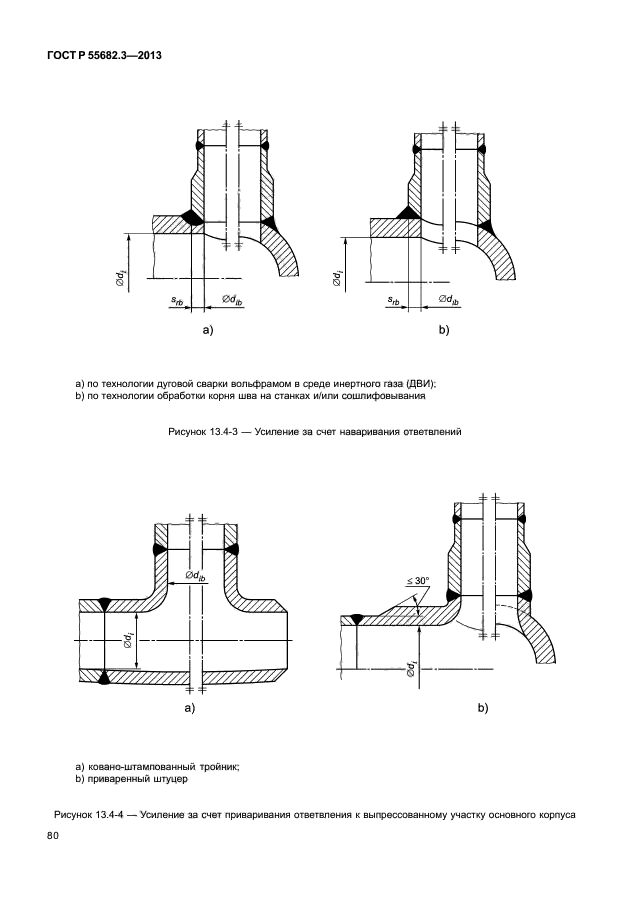 ГОСТ Р 55682.3—2013

$\varnothing d_i$

$s_{rb}$

$\varnothing d_{ib}$

a)

$\varnothing d_i$

$s_{rb}$

$\varnothing d_{sb}$

b)

a) по технологии дуговой сварки вольфрамом в среде инертного газа (ДВИ);
b) по технологии обработки корня шва на станках и/или сошлифовывания

Рисунок 13.4-3 — Усиление за счет наваривания ответвлений

$\varnothing d_{ib}$

$\varnothing d_i$

a)

$\leq 30°$

$\varnothing d_i$

b)

a) ковано-штампованный тройник;
b) приваренный штуцер

Рисунок 13.4-4 — Усиление за счет приваривания ответвления к выпрессованному участку основного корпуса

80