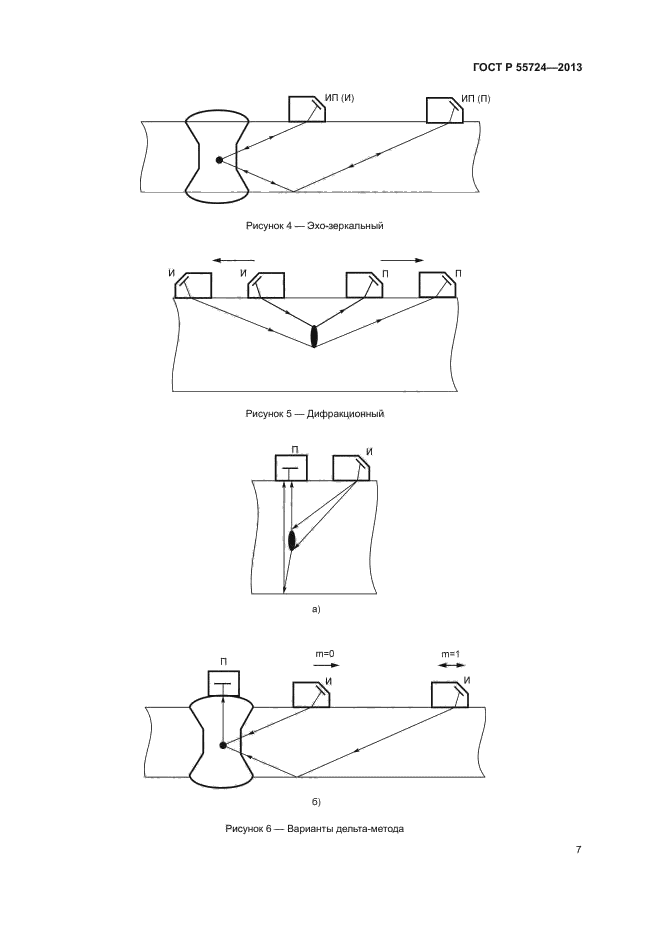 ГОСТ Р 55724—2013

ИП (И)

ИП (П)

Рисунок 4 — Эхо-зеркальный

И

И

П

П

Рисунок 5 — Дифракционный

П

И

а)

П

m=0

И

m=1

И

б)

Рисунок 6 — Варианты дельта-метода

7