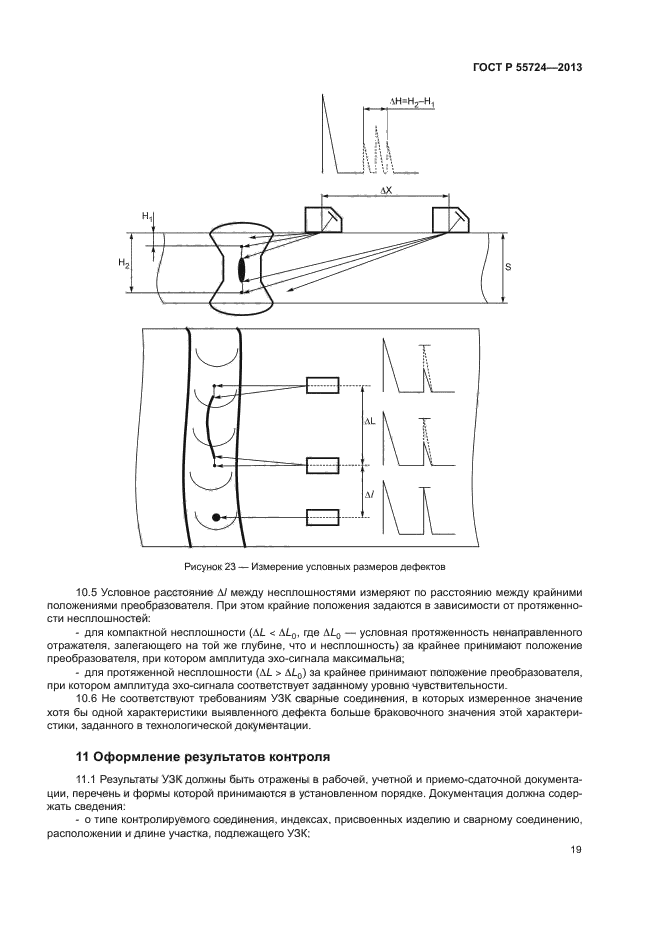 ГОСТ Р 55724—2013

$\Delta H=H_2-H_1$

$\Delta X$

$H_1$

$H_2$

S

$\Delta L$

$\Delta l$

Рисунок 23 — Измерение условных размеров дефектов

10.5 Условное расстояние $\Delta l$ между несплошностями измеряют по расстоянию между крайними положениями преобразователя. При этом крайние положения задаются в зависимости от протяженности несплошностей:

- для компактной несплошности ($\Delta L < \Delta L_0$, где $\Delta L_0$ — условная протяженность ненаправленного отражателя, залегающего на той же глубине, что и несплошность) за крайнее принимают положение преобразователя, при котором амплитуда эхо-сигнала максимальна;

- для протяженной несплошности ($\Delta L > \Delta L_0$) за крайнее принимают положение преобразователя, при котором амплитуда эхо-сигнала соответствует заданному уровню чувствительности.

10.6 Не соответствуют требованиям УЗК сварные соединения, в которых измеренное значение хотя бы одной характеристики выявленного дефекта больше браковочного значения этой характеристики, заданного в технологической документации.

11 Оформление результатов контроля

11.1 Результаты УЗК должны быть отражены в рабочей, учетной и приемо-сдаточной документации, перечень и формы которой принимаются в установленном порядке. Документация должна содержать сведения:

- о типе контролируемого соединения, индексах, присвоенных изделию и сварному соединению, расположении и длине участка, подлежащего УЗК;

19