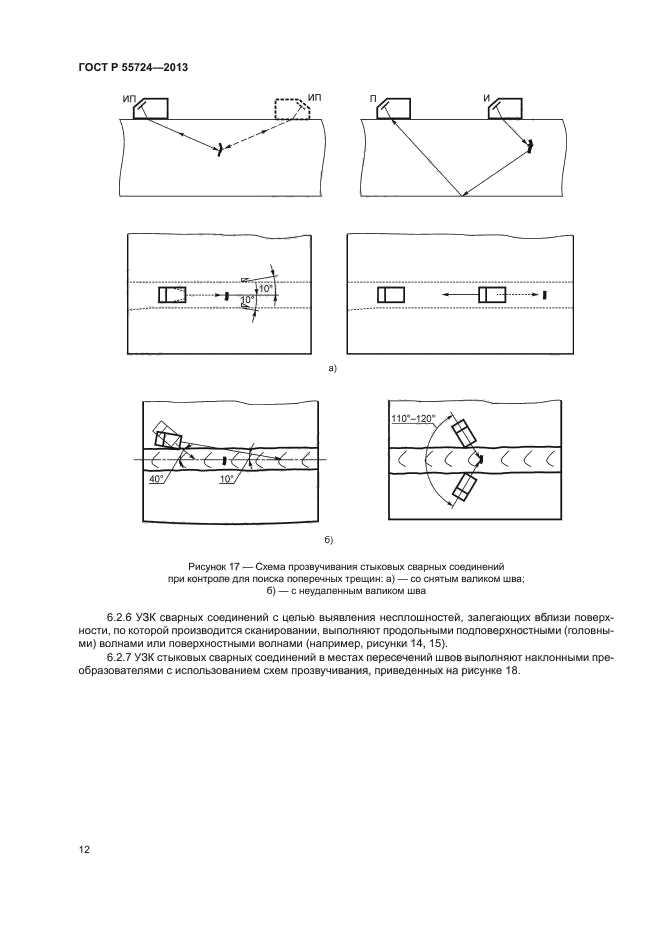 ГОСТ Р 55724—2013

ИП

ИП

П

И

10°

10°

а)

40°

10°

110°–120°

б)

Рисунок 17 — Схема прозвучивания стыковых сварных соединений при контроле для поиска поперечных трещин: а) — со снятым валиком шва; б) — с неудаленным валиком шва

6.2.6 УЗК сварных соединений с целью выявления несплошностей, залегающих вблизи поверхности, по которой производится сканировании, выполняют продольными подповерхностными (головными) волнами или поверхностными волнами (например, рисунки 14, 15).

6.2.7 УЗК стыковых сварных соединений в местах пересечений швов выполняют наклонными преобразователями с использованием схем прозвучивания, приведенных на рисунке 18.

12