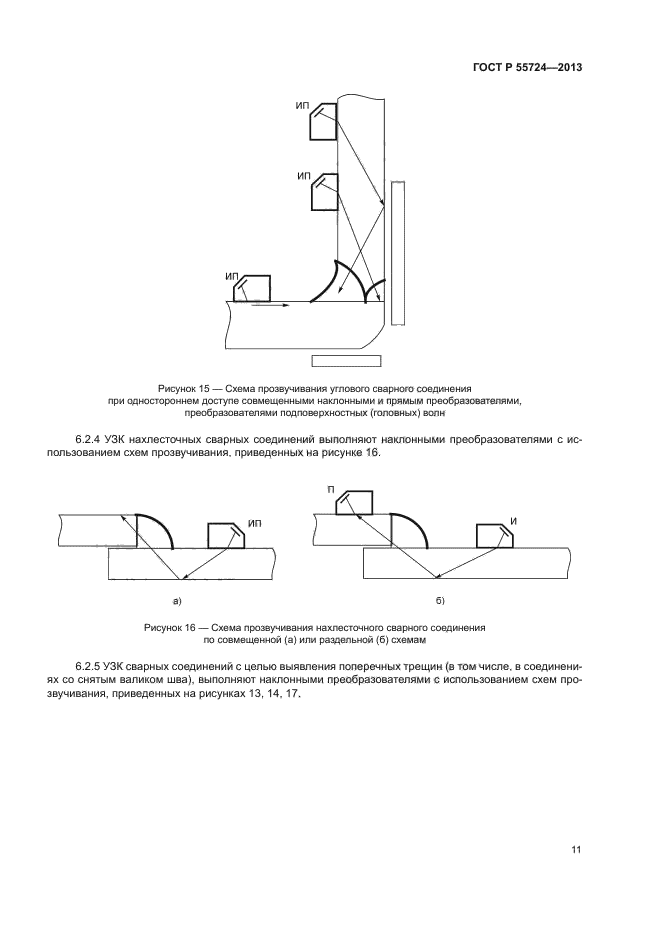 ГОСТ Р 55724—2013

ИП

ИП

ИП

Рисунок 15 — Схема прозвучивания углового сварного соединения при одностороннем доступе совмещенными наклонными и прямым преобразователями, преобразователями подповерхностных (головных) волн

6.2.4 УЗК нахлесточных сварных соединений выполняют наклонными преобразователями с использованием схем прозвучивания, приведенных на рисунке 16.

ИП

П

И

а)

б)

Рисунок 16 — Схема прозвучивания нахлесточного сварного соединения по совмещенной (а) или раздельной (б) схемам

6.2.5 УЗК сварных соединений с целью выявления поперечных трещин (в том числе, в соединениях со снятым валиком шва), выполняют наклонными преобразователями с использованием схем прозвучивания, приведенных на рисунках 13, 14, 17.

11