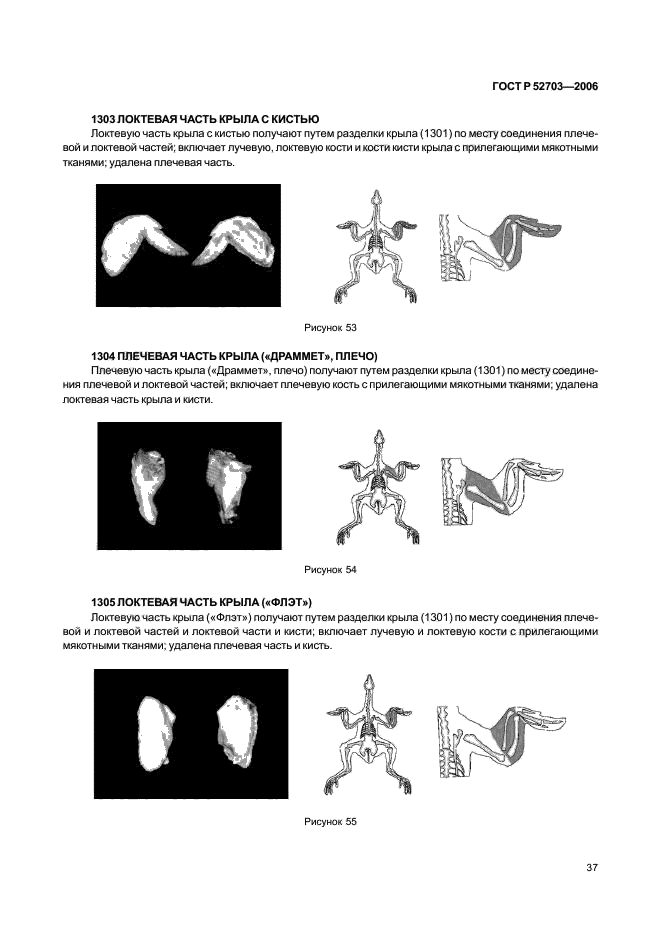 ГОСТ Р 52703—2006

1303 ЛОКТЕВАЯ ЧАСТЬ КРЫЛА С КИСТЬЮ

Локтевую часть крыла с кистью получают путем разделки крыла (1301) по месту соединения плечевой и локтевой частей; включает лучевую, локтевую кости и кости кисти крыла с прилегающими мякотными тканями; удалена плечевая часть.

Рисунок 53

1304 ПЛЕЧЕВАЯ ЧАСТЬ КРЫЛА («ДРАММЕТ», ПЛЕЧО)

Плечевую часть крыла («Драммет», плечо) получают путем разделки крыла (1301) по месту соединения плечевой и локтевой частей; включает плечевую кость с прилегающими мякотными тканями; удалена локтевая часть крыла и кисти.

Рисунок 54

1305 ЛОКТЕВАЯ ЧАСТЬ КРЫЛА («ФЛЭТ»)

Локтевую часть крыла («Флэт») получают путем разделки крыла (1301) по месту соединения плечевой и локтевой частей и локтевой части и кисти; включает лучевую и локтевую кости с прилегающими мякотными тканями; удалена плечевая часть и кисть.

Рисунок 55

37