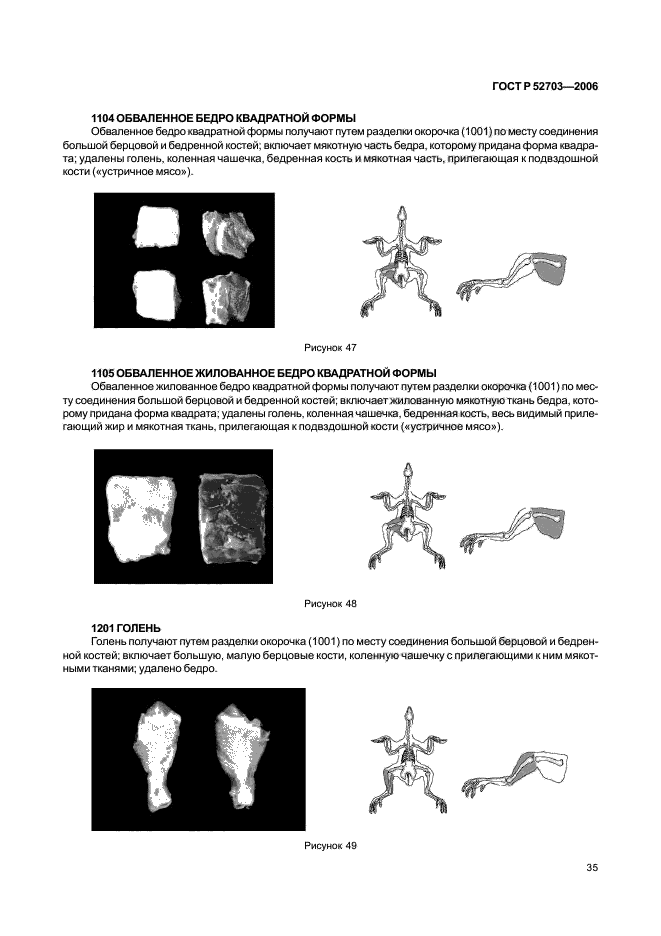 ГОСТ Р 52703—2006

1104 ОБВАЛЕННОЕ БЕДРО КВАДРАТНОЙ ФОРМЫ

Обваленное бедро квадратной формы получают путем разделки окорочка (1001) по месту соединения большой берцовой и бедренной костей; включает мякотную часть бедра, которому придана форма квадрата; удалены голень, коленная чашечка, бедренная кость и мякотная часть, прилегающая к подвздошной кости («устричное мясо»).

Рисунок 47

1105 ОБВАЛЕННОЕ ЖИЛОВАННОЕ БЕДРО КВАДРАТНОЙ ФОРМЫ

Обваленное жилованное бедро квадратной формы получают путем разделки окорочка (1001) по месту соединения большой берцовой и бедренной костей; включает жилованную мякотную ткань бедра, которому придана форма квадрата; удалены голень, коленная чашечка, бедренная кость, весь видимый прилегающий жир и мякотная ткань, прилегающая к подвздошной кости («устричное мясо»).

Рисунок 48

1201 ГОЛЕНЬ

Голень получают путем разделки окорочка (1001) по месту соединения большой берцовой и бедренной костей; включает большую, малую берцовые кости, коленную чашечку с прилегающими к ним мякотными тканями; удалено бедро.

Рисунок 49

35