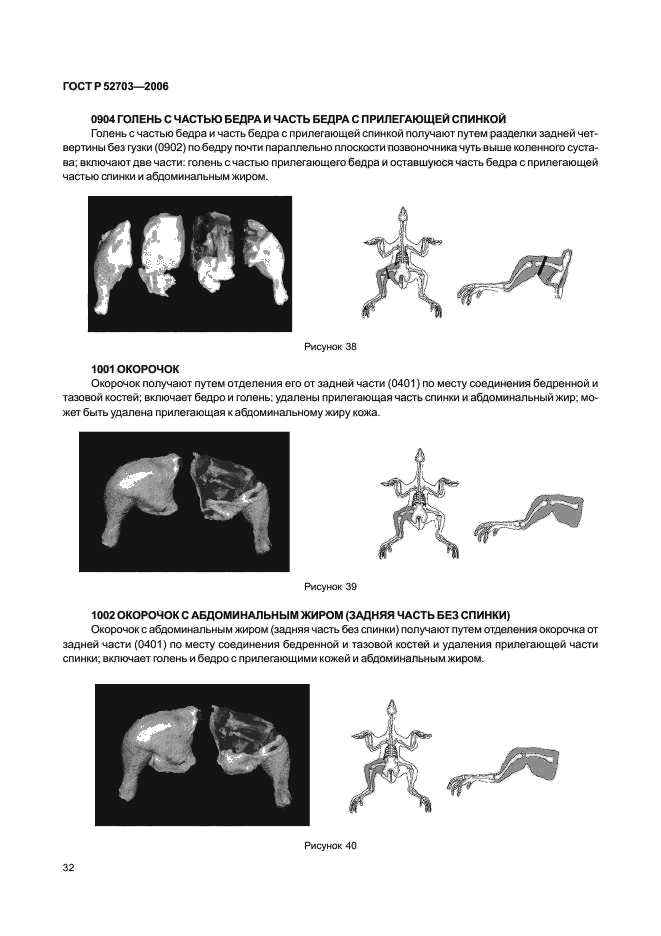 ГОСТ Р 52703—2006

0904 ГОЛЕНЬ С ЧАСТЬЮ БЕДРА И ЧАСТЬ БЕДРА С ПРИЛЕГАЮЩЕЙ СПИНКОЙ

Голень с частью бедра и часть бедра с прилегающей спинкой получают путем разделки задней четвертины без гузки (0902) по бедру почти параллельно плоскости позвоночника чуть выше коленного сустава; включают две части: голень с частью прилегающего бедра и оставшуюся часть бедра с прилегающей частью спинки и абдоминальным жиром.

Рисунок 38

1001 ОКОРОЧОК

Окорочок получают путем отделения его от задней части (0401) по месту соединения бедренной и тазовой костей; включает бедро и голень; удалены прилегающая часть спинки и абдоминальный жир; может быть удалена прилегающая к абдоминальному жиру кожа.

Рисунок 39

1002 ОКОРОЧОК С АБДОМИНАЛЬНЫМ ЖИРОМ (ЗАДНЯЯ ЧАСТЬ БЕЗ СПИНКИ)

Окорочок с абдоминальным жиром (задняя часть без спинки) получают путем отделения окорочка от задней части (0401) по месту соединения бедренной и тазовой костей и удаления прилегающей части спинки; включает голень и бедро с прилегающими кожей и абдоминальным жиром.

Рисунок 40

32