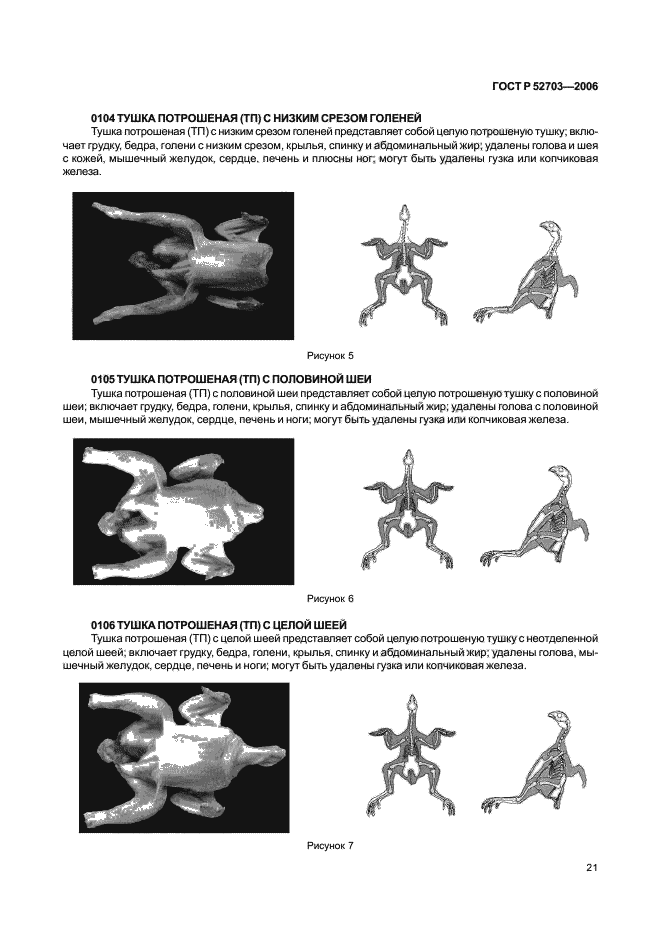 ГОСТ Р 52703—2006

0104 ТУШКА ПОТРОШЕНАЯ (ТП) С НИЗКИМ СРЕЗОМ ГОЛЕНЕЙ
Тушка потрошеная (ТП) с низким срезом голеней представляет собой целую потрошеную тушку; включает грудку, бедра, голени с низким срезом, крылья, спинку и абдоминальный жир; удалены голова и шея с кожей, мышечный желудок, сердце, печень и плюсны ног; могут быть удалены гузка или копчиковая железа.

Рисунок 5

0105 ТУШКА ПОТРОШЕНАЯ (ТП) С ПОЛОВИНОЙ ШЕИ
Тушка потрошеная (ТП) с половиной шеи представляет собой целую потрошеную тушку с половиной шеи; включает грудку, бедра, голени, крылья, спинку и абдоминальный жир; удалены голова с половиной шеи, мышечный желудок, сердце, печень и ноги; могут быть удалены гузка или копчиковая железа.

Рисунок 6

0106 ТУШКА ПОТРОШЕНАЯ (ТП) С ЦЕЛОЙ ШЕЕЙ
Тушка потрошеная (ТП) с целой шеей представляет собой целую потрошеную тушку с неотделенной целой шеей; включает грудку, бедра, голени, крылья, спинку и абдоминальный жир; удалены голова, мышечный желудок, сердце, печень и ноги; могут быть удалены гузка или копчиковая железа.

Рисунок 7

21