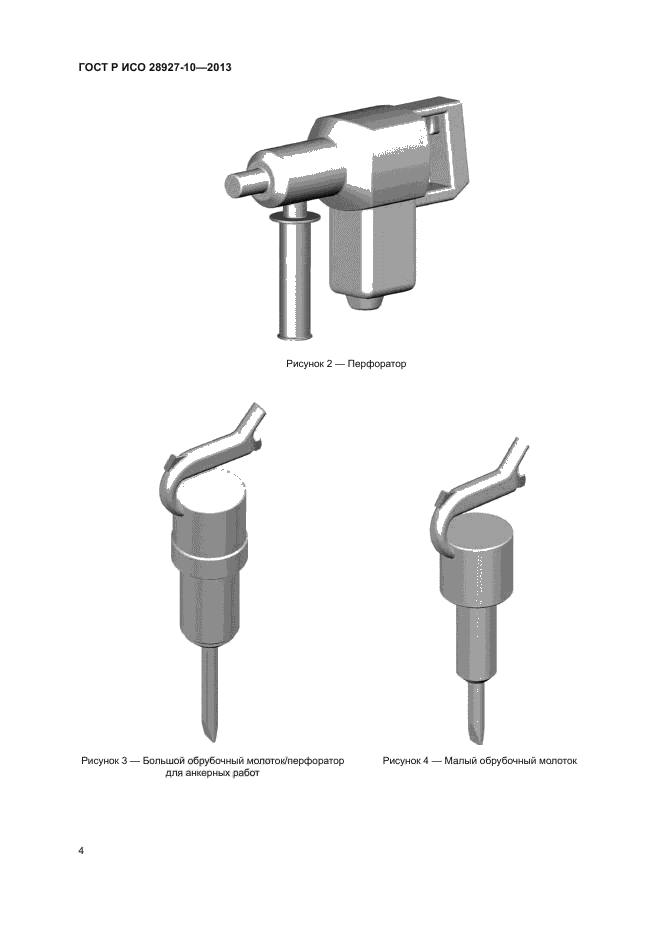 ГОСТ Р ИСО 28927-10—2013

Рисунок 2 — Перфоратор

Рисунок 3 — Большой обрубочный молоток/перфоратор для анкерных работ

Рисунок 4 — Малый обрубочный молоток

4