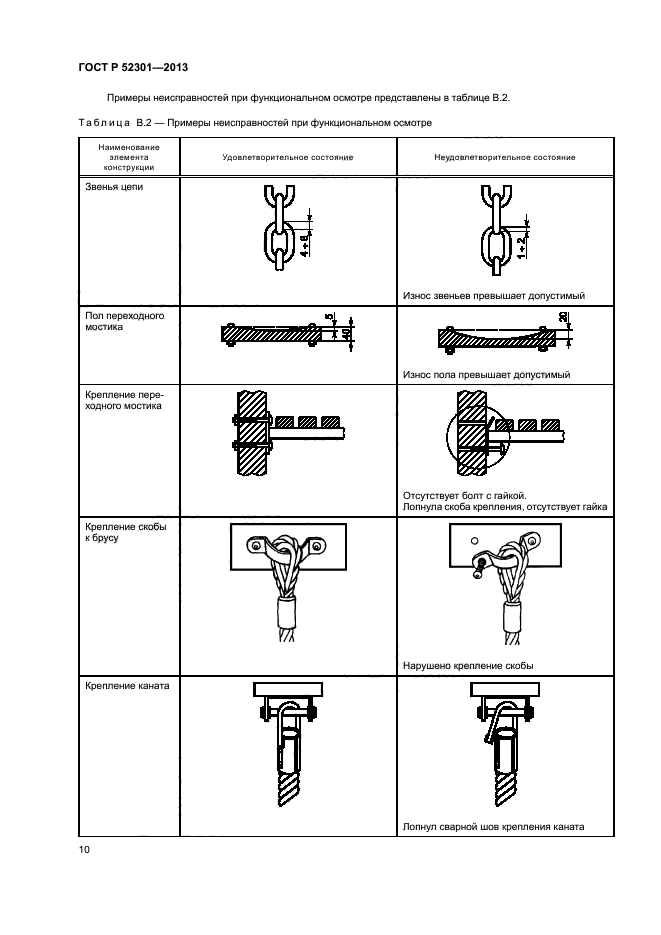 ГОСТ Р 52301—2013

Примеры неисправностей при функциональном осмотре представлены в таблице В.2.

Таблица В.2 — Примеры неисправностей при функциональном осмотре

| Наименование элемента конструкции | Удовлетворительное состояние | Неудовлетворительное состояние |
|---|---|---|
| Звенья цепи | 4 ÷ 8 | 1 ÷ 2 Износ звеньев превышает допустимый |
| Пол переходного мостика | 5 40 | 20 Износ пола превышает допустимый |
| Крепление переходного мостика | | Отсутствует болт с гайкой. Лопнула скоба крепления, отсутствует гайка |
| Крепление скобы к брусу | | Нарушено крепление скобы |
| Крепление каната | | Лопнул сварной шов крепления каната |

10