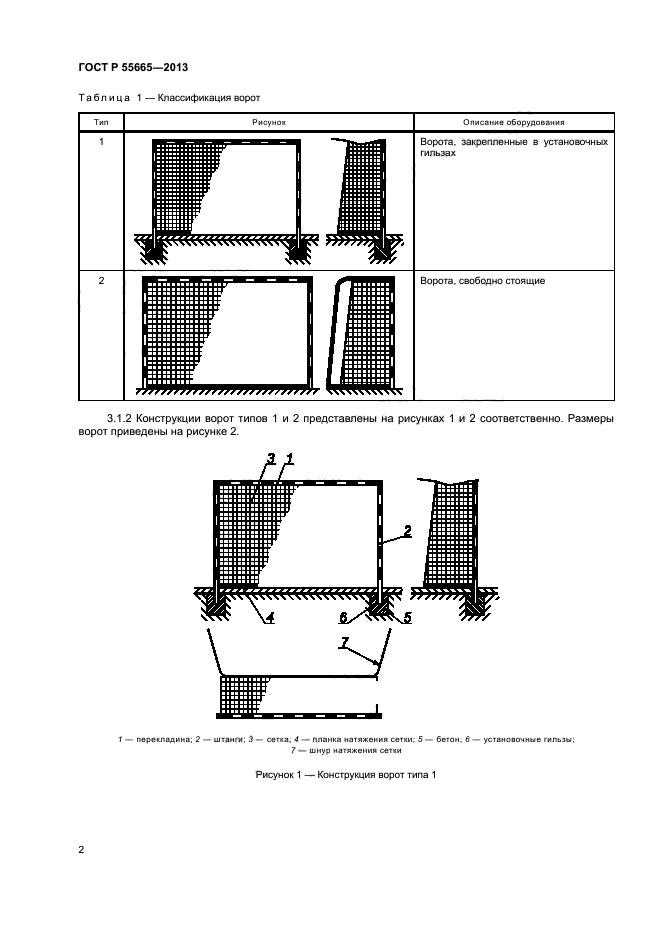 ГОСТ Р 55665—2013

Таблица 1 — Классификация ворот

| Тип | Рисунок | Описание оборудования |
|---|---|---|
| 1 | | Ворота, закрепленные в установочных гильзах |
| 2 | | Ворота, свободно стоящие |

3.1.2 Конструкции ворот типов 1 и 2 представлены на рисунках 1 и 2 соответственно. Размеры ворот приведены на рисунке 2.

3 1 2 4 6 5 7

1 — перекладина; 2 — штанги; 3 — сетка; 4 — планка натяжения сетки; 5 — бетон; 6 — установочные гильзы; 7 — шнур натяжения сетки

Рисунок 1 — Конструкция ворот типа 1

2