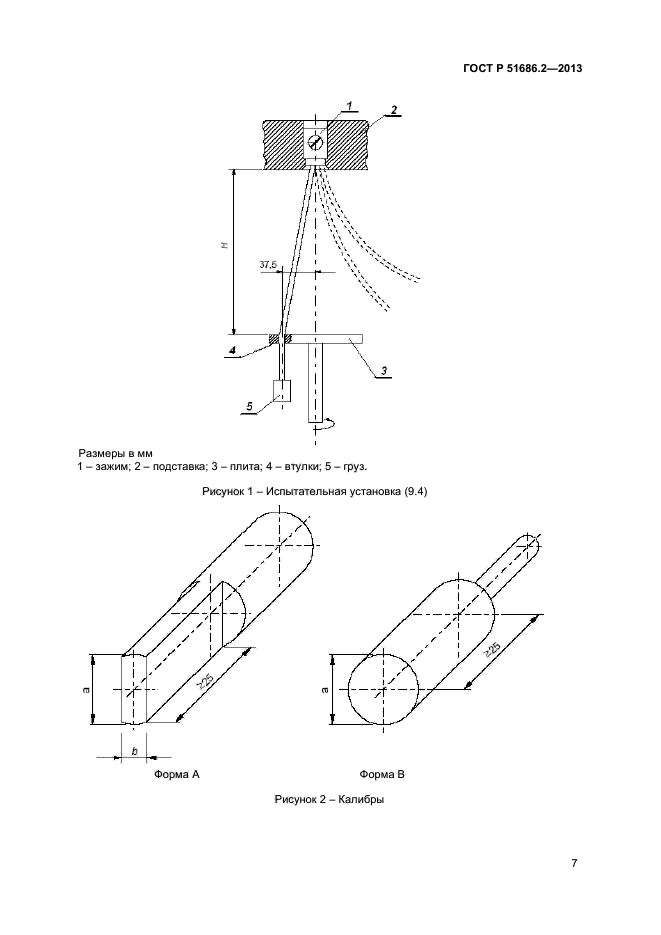 ГОСТ Р 51686.2—2013

1
2
H
37,5
4
3
5

Размеры в мм
1 – зажим; 2 – подставка; 3 – плита; 4 – втулки; 5 – груз.

Рисунок 1 – Испытательная установка (9.4)

a
b
≥25
Форма А

a
≥25
Форма В

Рисунок 2 – Калибры

7