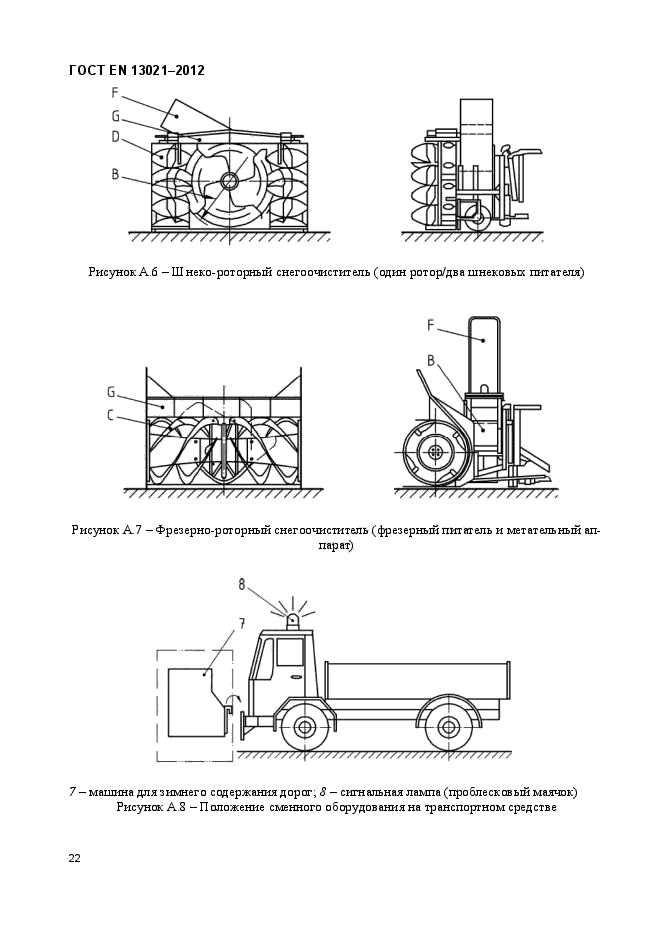 ГОСТ EN 13021–2012

F
G
D
B

Рисунок А.6 – Шнеко-роторный снегоочиститель (один ротор/два шнековых питателя)

G
C

F
B

Рисунок А.7 – Фрезерно-роторный снегоочиститель (фрезерный питатель и метательный аппарат)

8
7

7 – машина для зимнего содержания дорог; 8 – сигнальная лампа (проблесковый маячок)
Рисунок А.8 – Положение сменного оборудования на транспортном средстве

22